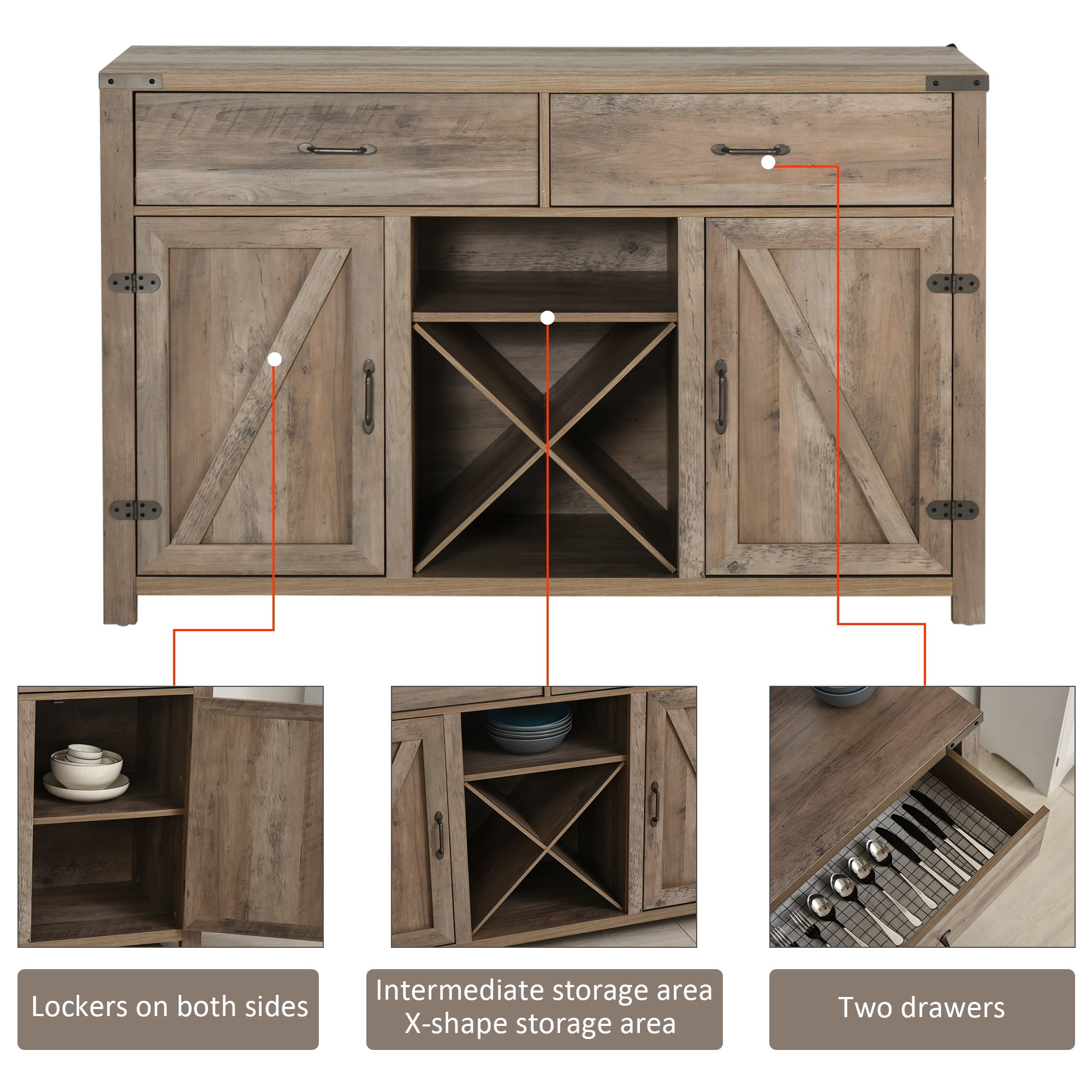 Lockers on both sides

Intermediate storage area
X-shape storage area

Two drawers