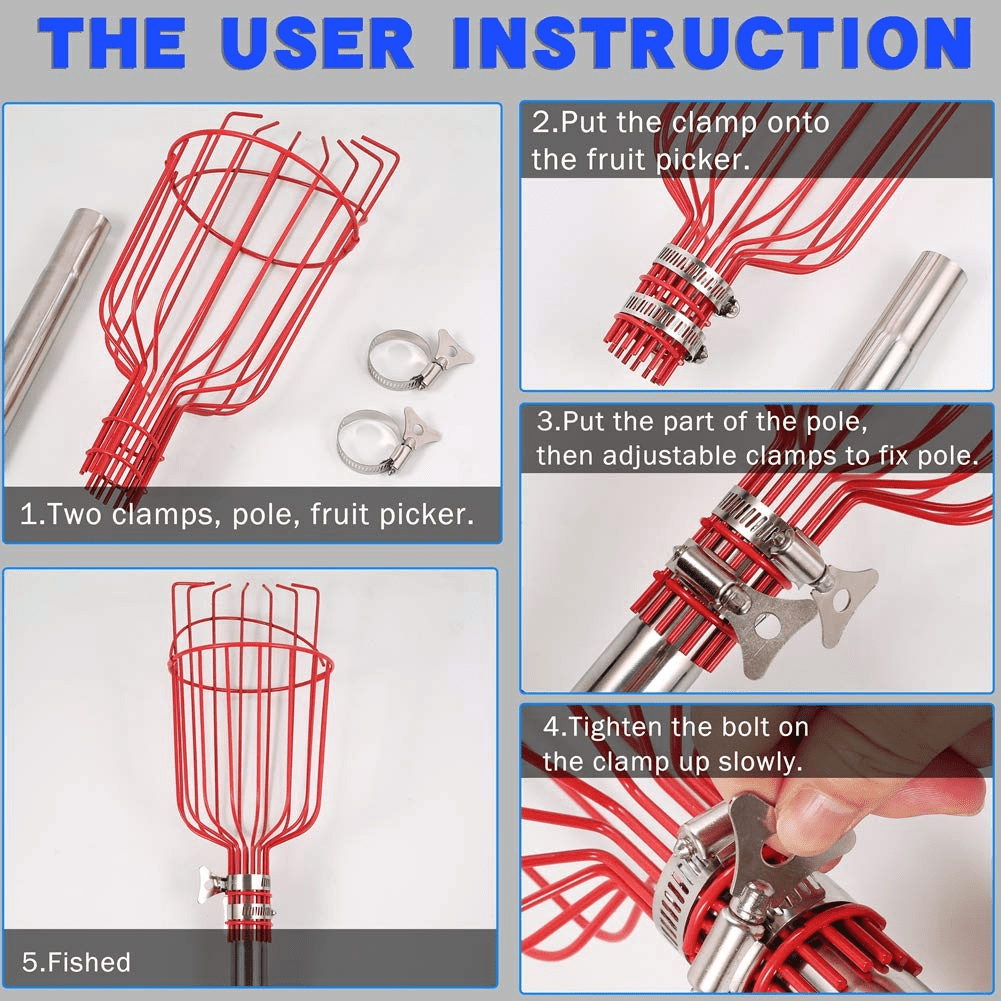 THE USER INSTRUCTION

1.Two clamps, pole, fruit picker.

2.Put the clamp onto the fruit picker.

3.Put the part of the pole, then adjustable clamps to fix pole.

4.Tighten the bolt on the clamp up slowly.

5.Fished