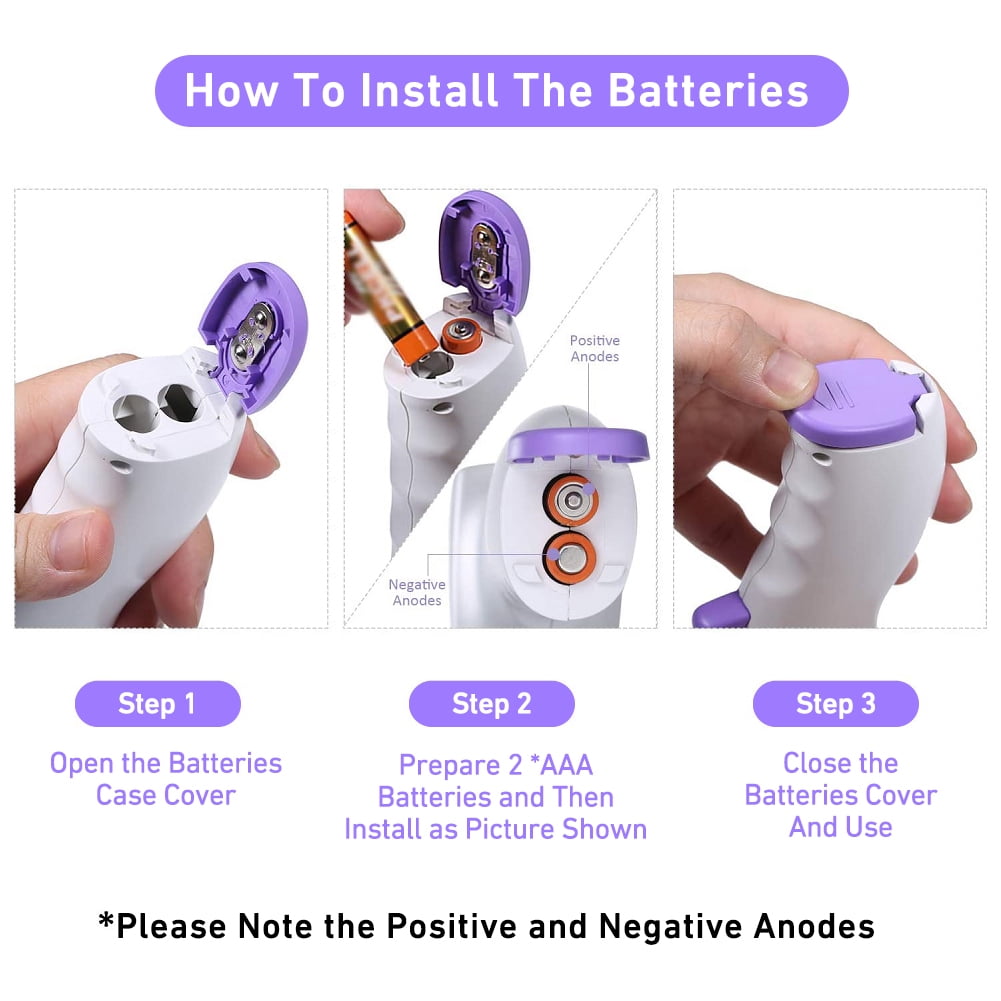 How To Install The Batteries

Positive Anodes

Negative Anodes

Step 1

Open the Batteries Case Cover

Step 2

Prepare 2 *AAA Batteries and Then Install as Picture Shown

Step 3

Close the Batteries Cover And Use

*Please Note the Positive and Negative Anodes