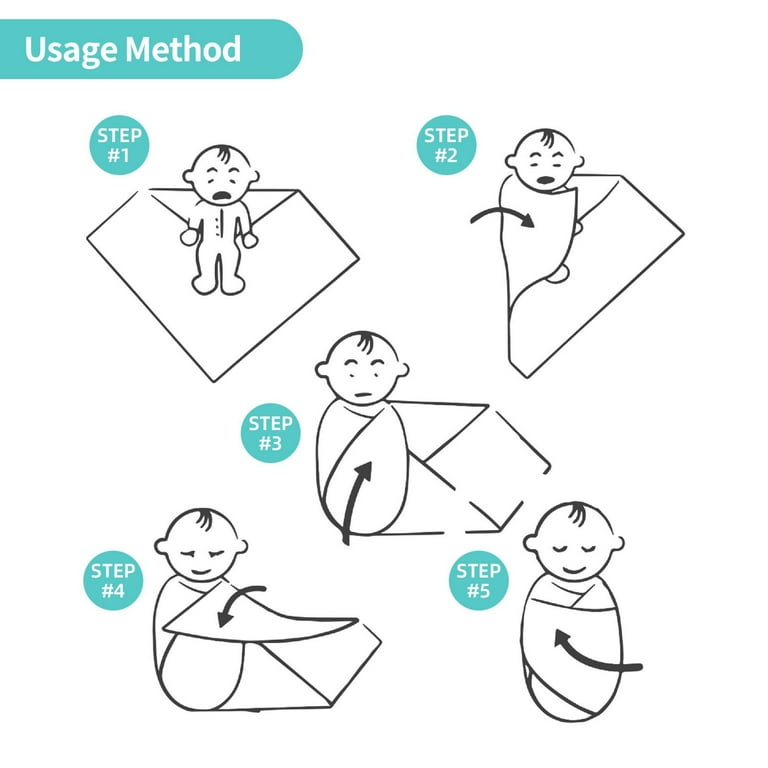 Usage Method

STEP #1

STEP #2

STEP #3

STEP #4

STEP #5