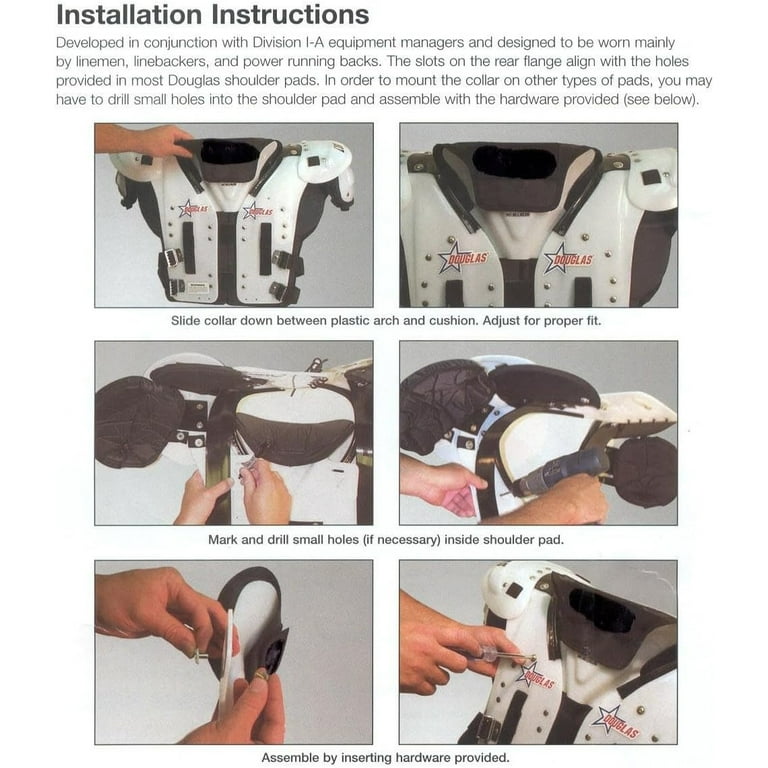 Installation Instructions

Developed in conjunction with Division I-A equipment managers and designed to be worn mainly by linemen, linebackers, and power running backs. The slots on the rear flange align with the holes provided in most Douglas shoulder pads. In order to mount the collar on other types of pads, you may have to drill small holes into the shoulder pad and assemble with the hardware provided (see below).

DOUGLAS DOUGLAS

DOUGLAS DOUGLAS

Slide collar down between plastic arch and cushion. Adjust for proper fit.

Mark and drill small holes (if necessary) inside shoulder pad.

DOUGLAS DOUGLAS

Assemble by inserting hardware provided.