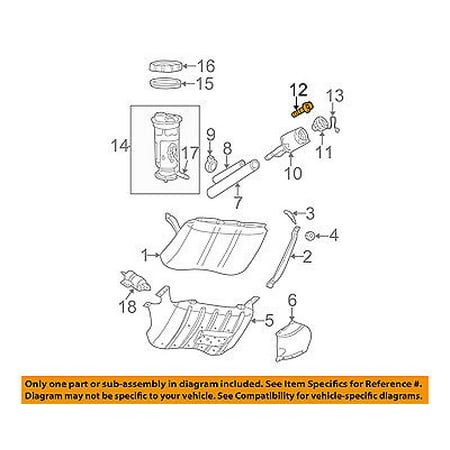 16
15
12
13
14
9
8
17
11
10
7
3
4
1
2
18
6
5

Only one part or sub-assembly in diagram included. See Item Specifics for Reference #.
Diagram may not be specific to your vehicle. See Compatibility for vehicle-specific diagrams.