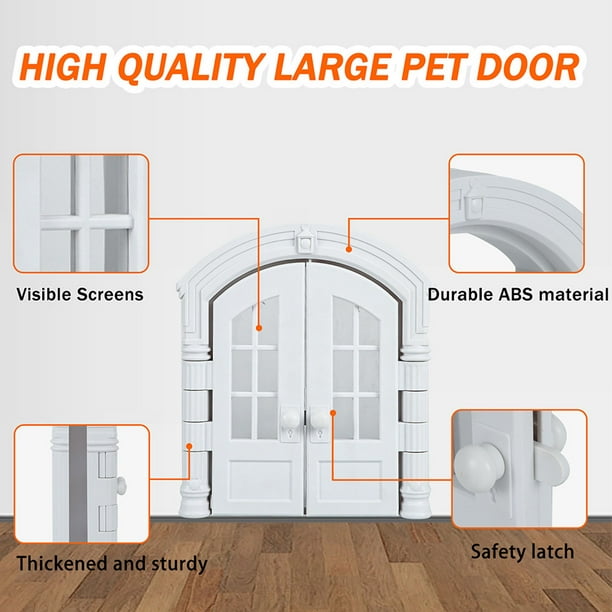 HIGH QUALITY LARGE PET DOOR

Visible Screens

Durable ABS material

Thickened and sturdy

Safety latch