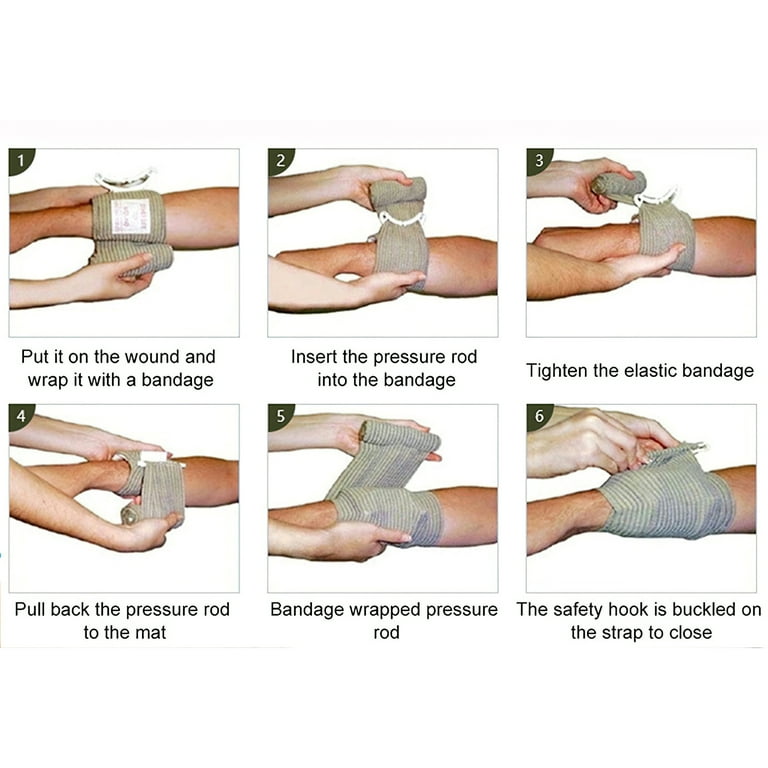 1

Put it on the wound and wrap it with a bandage

2

Insert the pressure rod into the bandage

3

Tighten the elastic bandage

4

Pull back the pressure rod to the mat

5

Bandage wrapped pressure rod

6

The safety hook is buckled on the strap to close