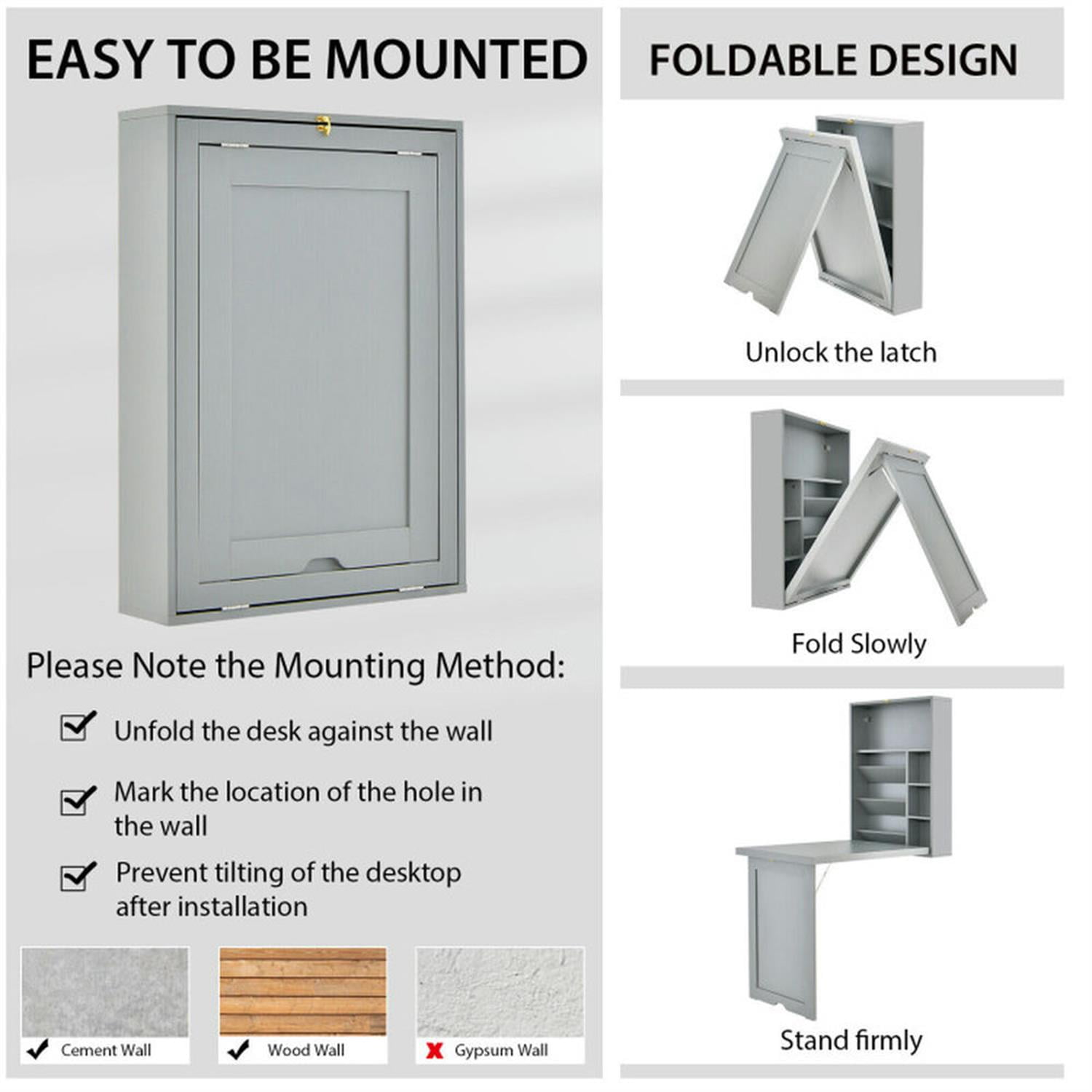 EASY TO BE MOUNTED

Please Note the Mounting Method:

Unfold the desk against the wall

Mark the location of the hole in the wall

Prevent tilting of the desktop after installation

Cement Wall

Wood Wall

Gypsum Wall

FOLDABLE DESIGN

Unlock the latch

Fold Slowly

Stand firmly