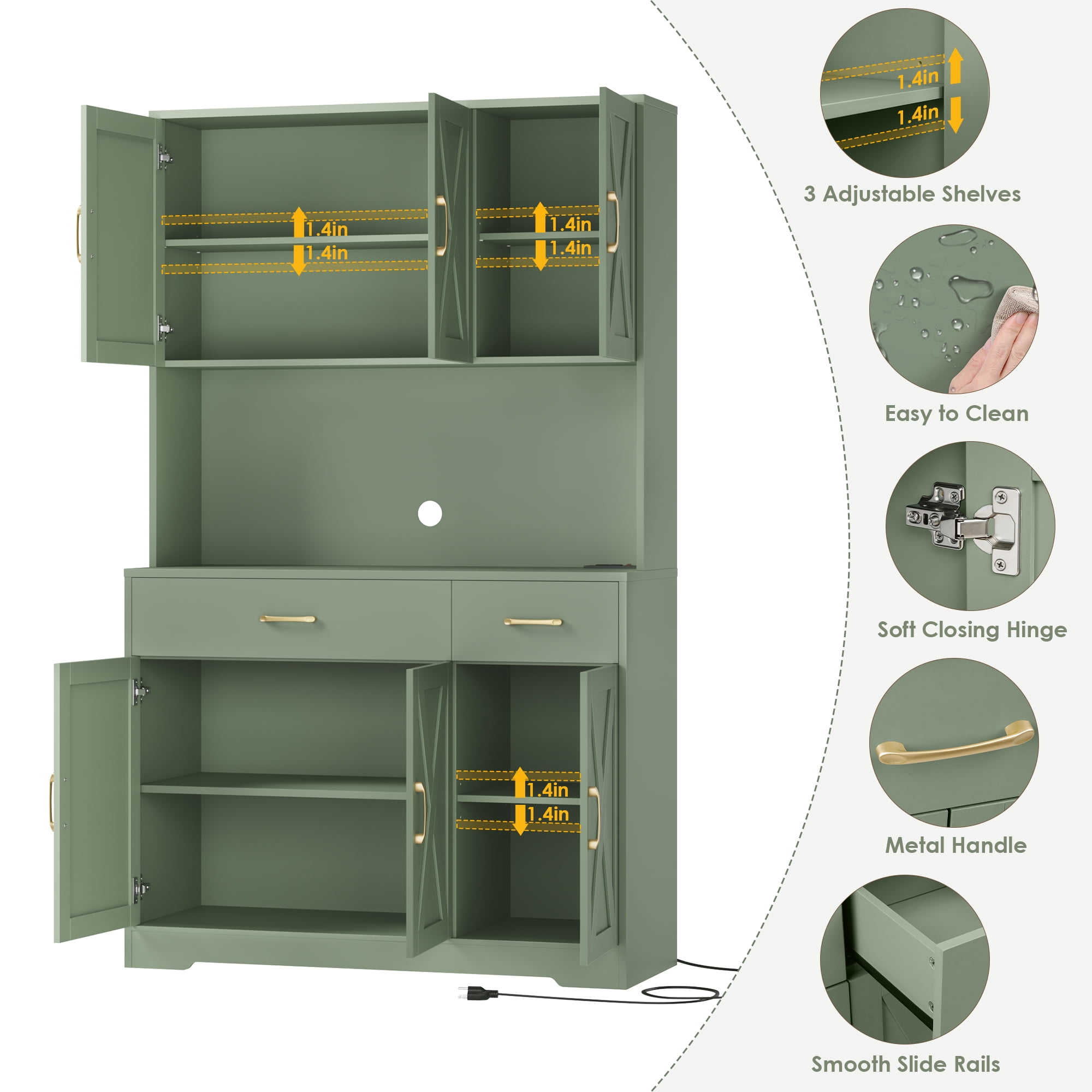 1.4in
1.4in

1.4in
1.4in

1.4in
1.4in

1.4in
1.4in

3 Adjustable Shelves

Easy to Clean

Soft Closing Hinge

Metal Handle

Smooth Slide Rails