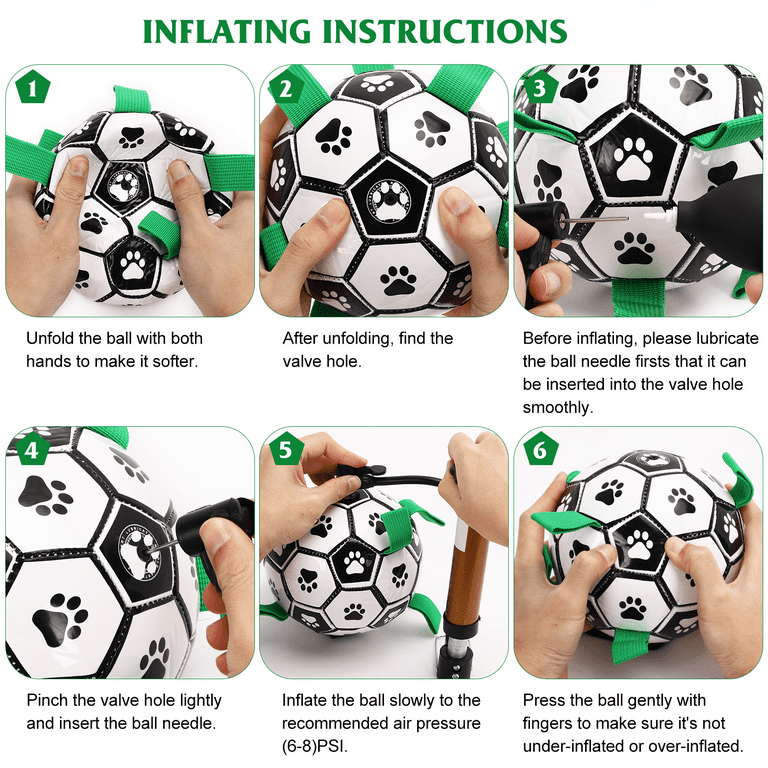 INFLATING INSTRUCTIONS

1

Unfold the ball with both hands to make it softer.

2

After unfolding, find the valve hole.

3

Before inflating, please lubricate the ball needle firsts that it can be inserted into the valve hole smoothly.

4

Pinch the valve hole lightly and insert the ball needle.

5

Inflate the ball slowly to the recommended air pressure (6-8)PSI.

6

Press the ball gently with fingers to make sure it's not under-inflated or over-inflated.