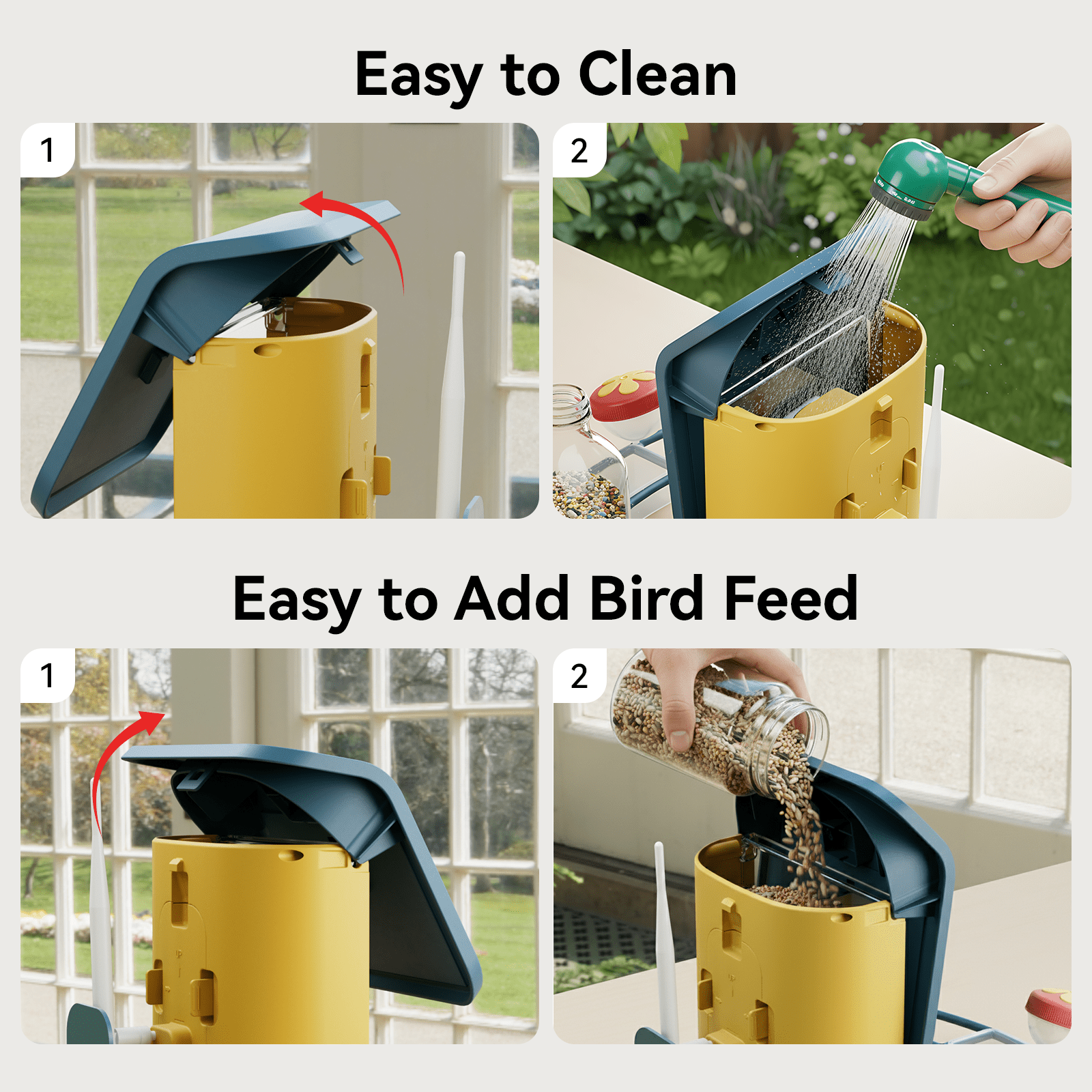 Easy to Clean

1

2

Easy to Add Bird Feed

1

2