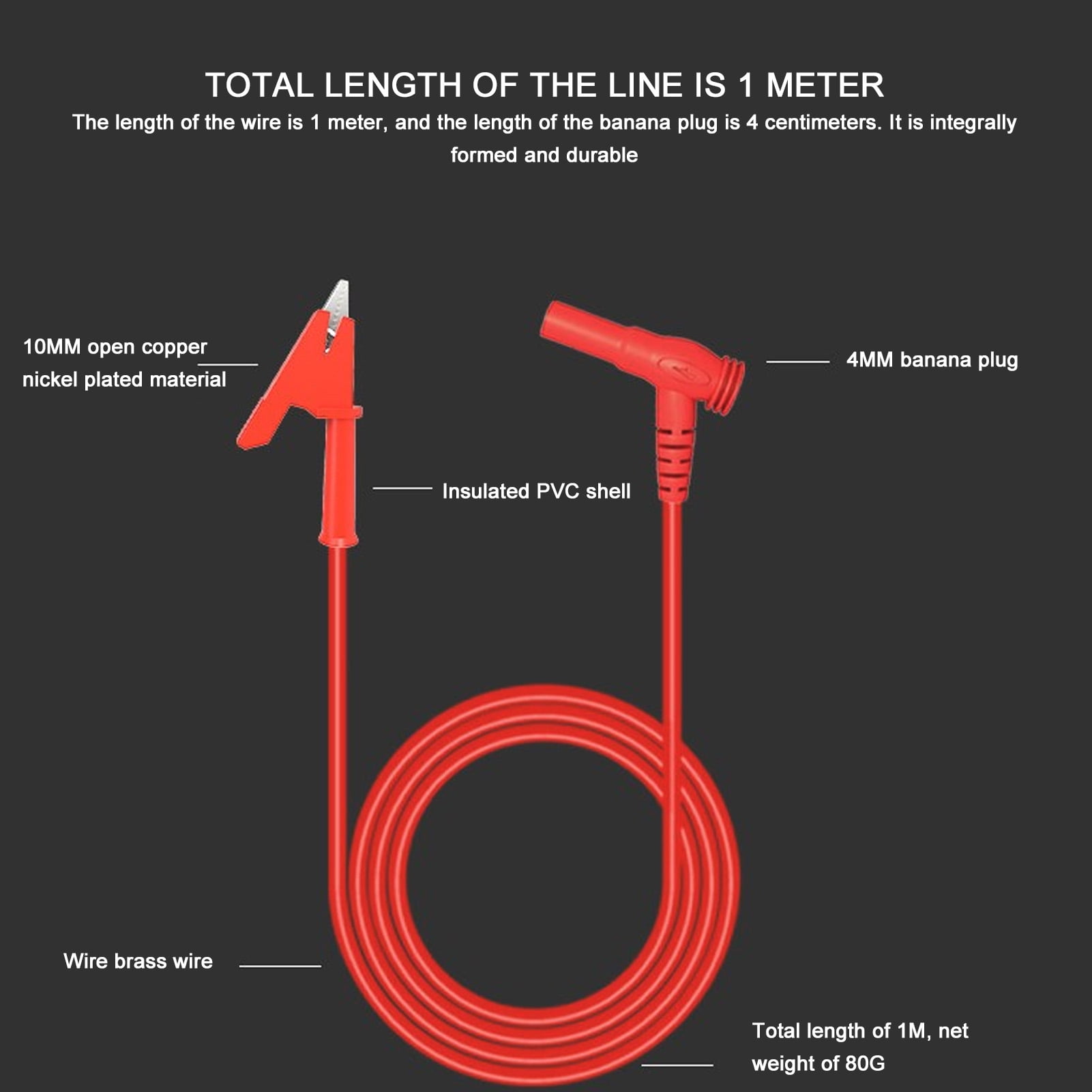 TOTAL LENGTH OF THE LINE IS 1 METER

The length of the wire is 1 meter, and the length of the banana plug is 4 centimeters. It is integrally formed and durable

10MM open copper nickel plated material

4MM banana plug

Insulated PVC shell

Wire brass wire

Total length of 1M, net weight of 80G