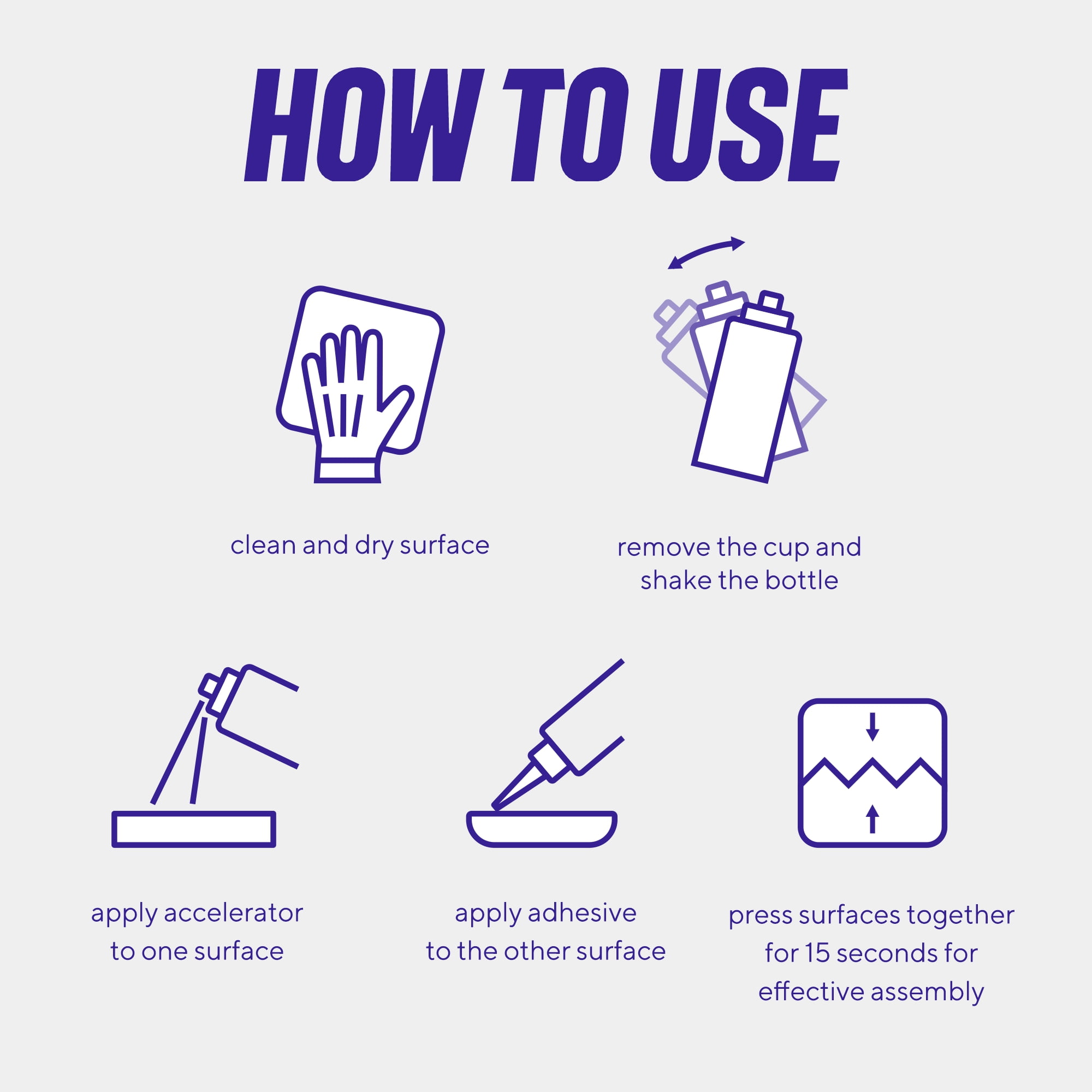 HOW TO USE

clean and dry surface

remove the cup and shake the bottle

apply accelerator to one surface

apply adhesive to the other surface

press surfaces together for 15 seconds for effective assembly