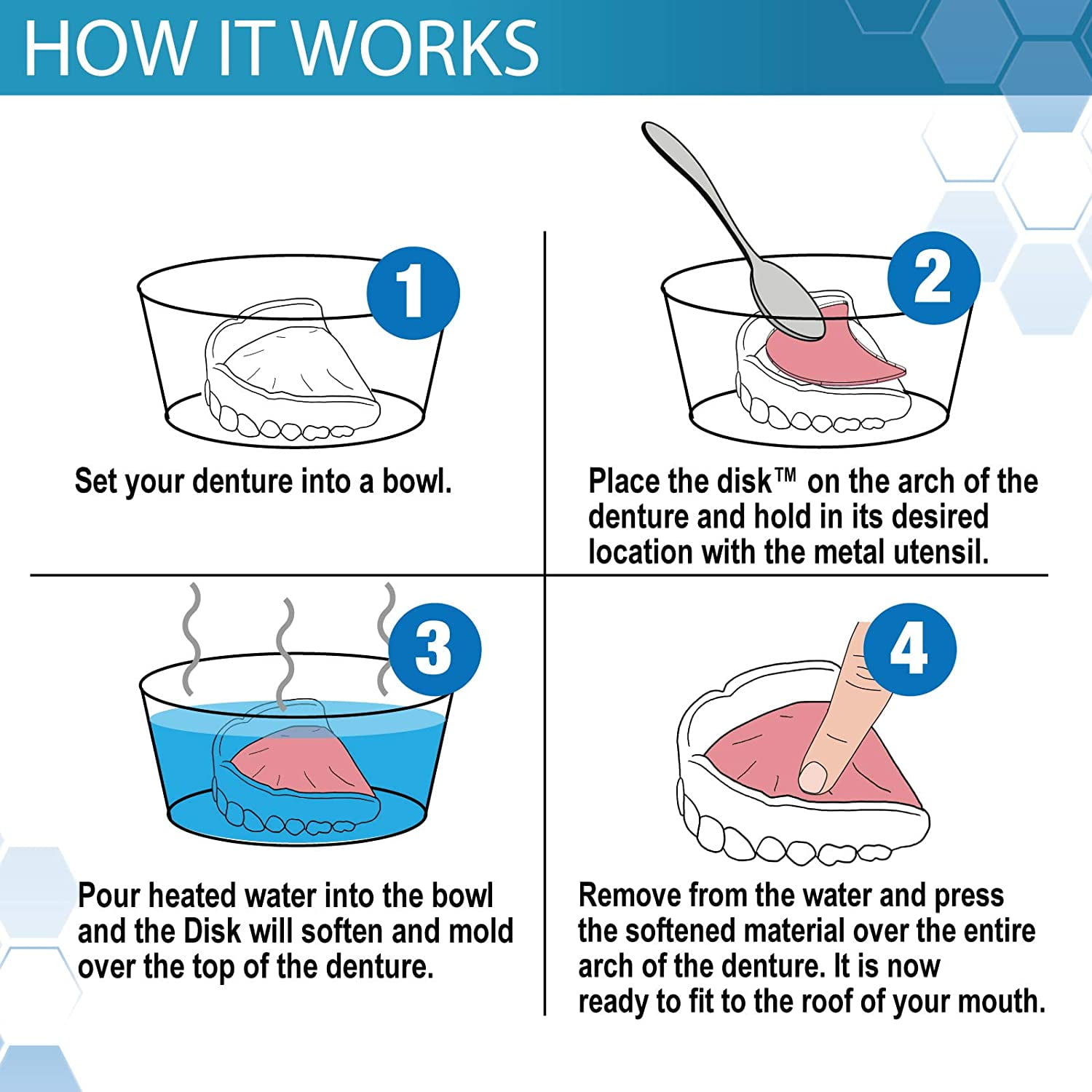 HOW IT WORKS

1

Set your denture into a bowl.

2

Place the disk™ on the arch of the denture and hold in its desired location with the metal utensil.

3

Pour heated water into the bowl and the Disk will soften and mold over the top of the denture.

4

Remove from the water and press the softened material over the entire arch of the denture. It is now ready to fit to the roof of your mouth.