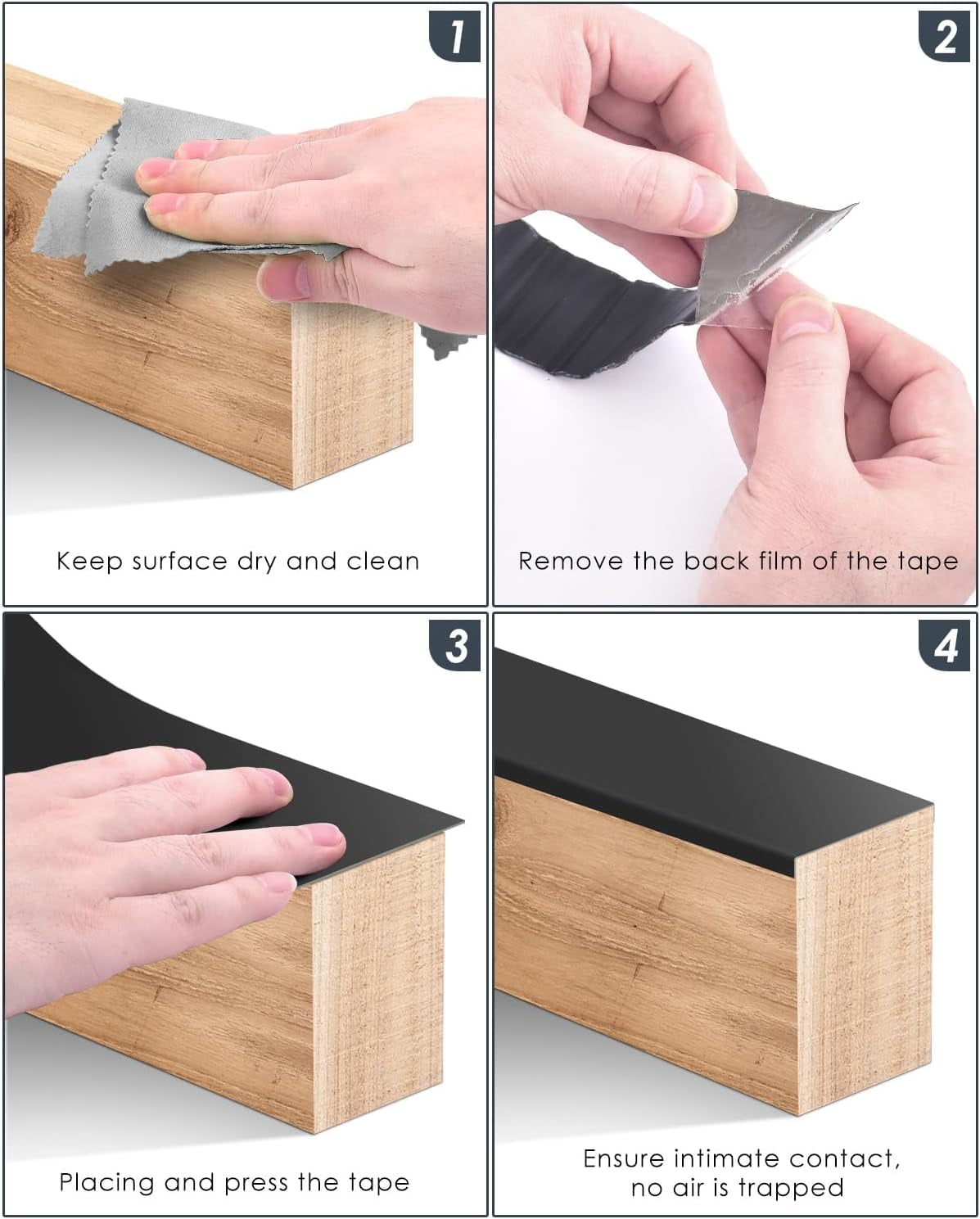 1

Keep surface dry and clean

2

Remove the back film of the tape

3

Placing and press the tape

4

Ensure intimate contact, no air is trapped