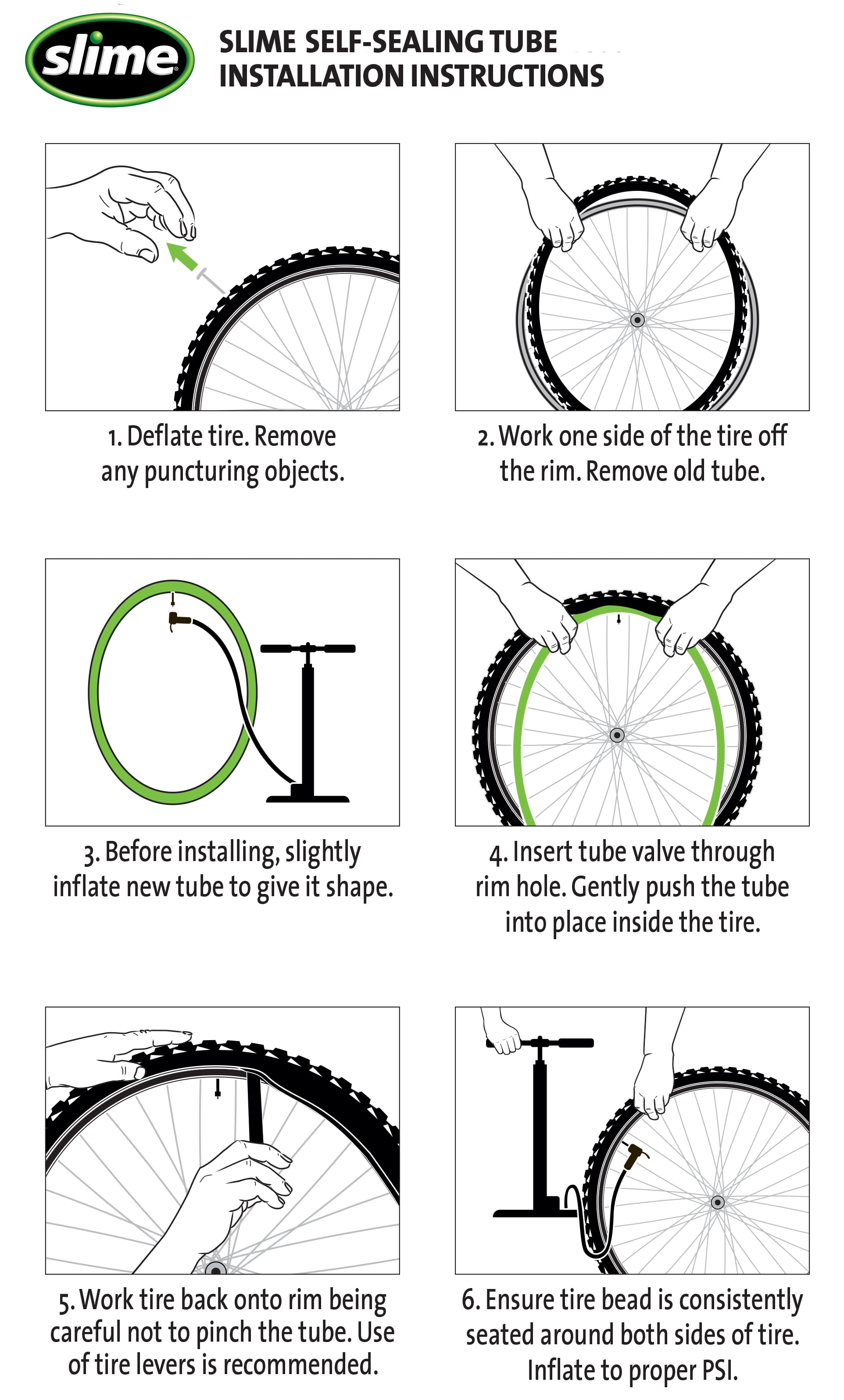 slime

SLIME SELF-SEALING TUBE
INSTALLATION INSTRUCTIONS

1. Deflate tire. Remove any puncturing objects.

2. Work one side of the tire off the rim. Remove old tube.

3. Before installing, slightly inflate new tube to give it shape.

4. Insert tube valve through rim hole. Gently push the tube into place inside the tire.

5. Work tire back onto rim being careful not to pinch the tube. Use of tire levers is recommended.

6. Ensure tire bead is consistently seated around both sides of tire. Inflate to proper PSI.