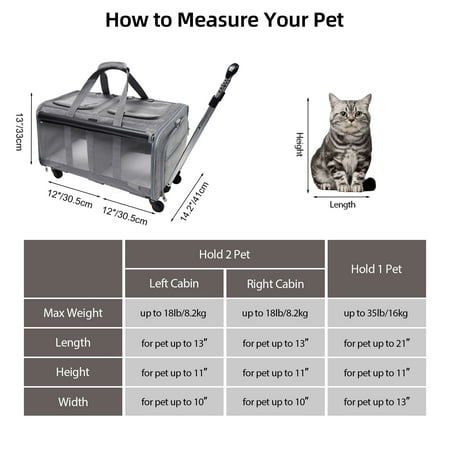 How to Measure Your Pet

13"/33cm

12"/30.5cm

12"/30.5cm

14.2"/41cm

Height

Length

| | Hold 2 Pet | | Hold 1 Pet |
|---|---|---|---|
| | Left Cabin | Right Cabin | |
| Max Weight | up to 18lb/8.2kg | up to 18lb/8.2kg | up to 35lb/16kg |
| Length | for pet up to 13" | for pet up to 13" | for pet up to 21" |
| Height | for pet up to 11" | for pet up to 11" | for pet up to 11" |
| Width | for pet up to 10" | for pet up to 10" | for pet up to 13" |