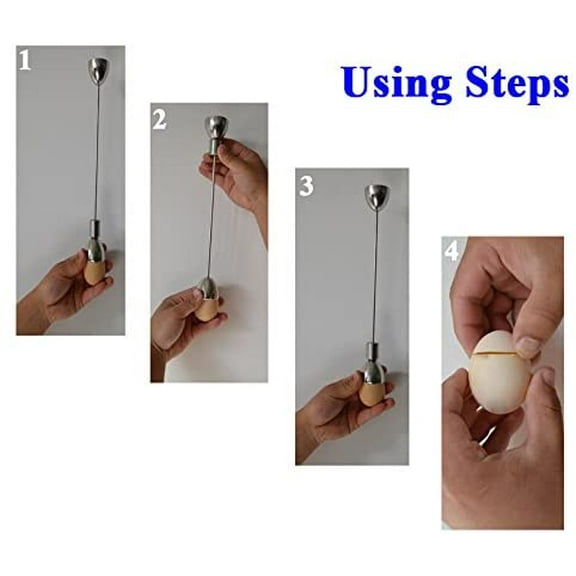 Using Steps

1

2

3

4