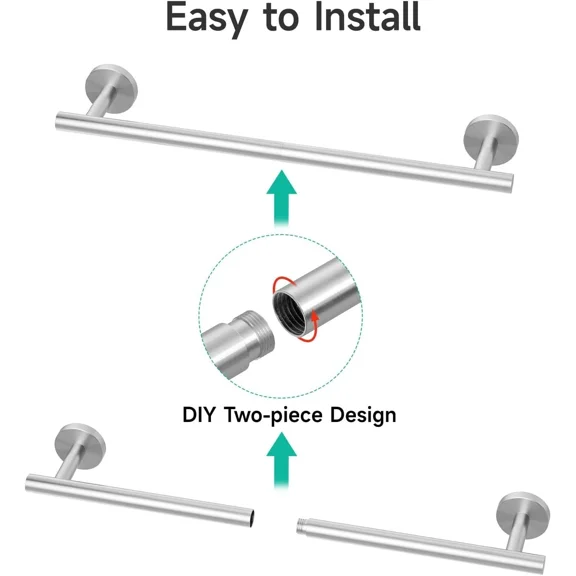 Easy to Install

DIY Two-piece Design