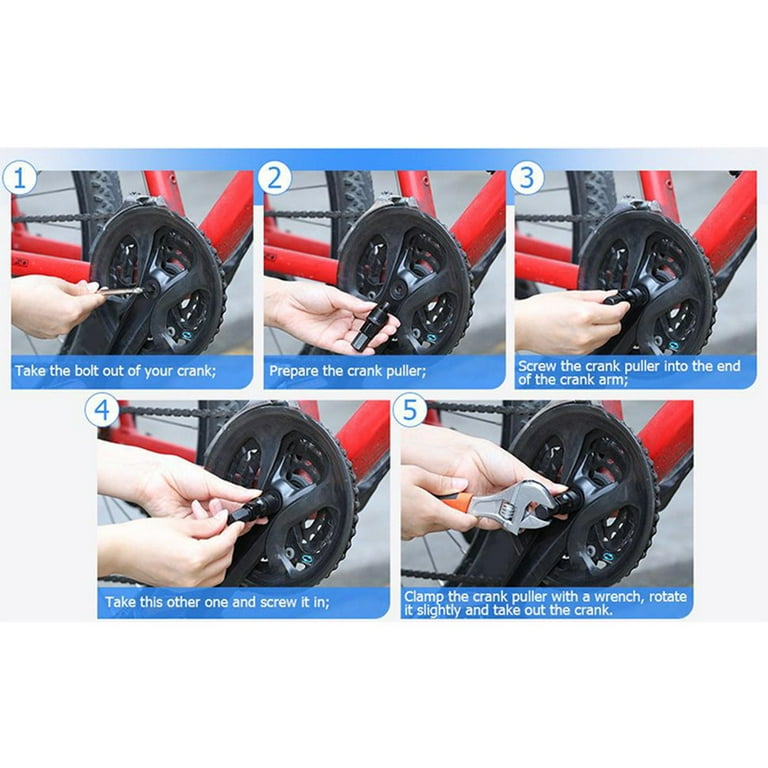 1
Take the bolt out of your crank;

2
Prepare the crank puller;

3
Screw the crank puller into the end of the crank arm;

4
Take this other one and screw it in;

5
Clamp the crank puller with a wrench, rotate it slightly and take out the crank.