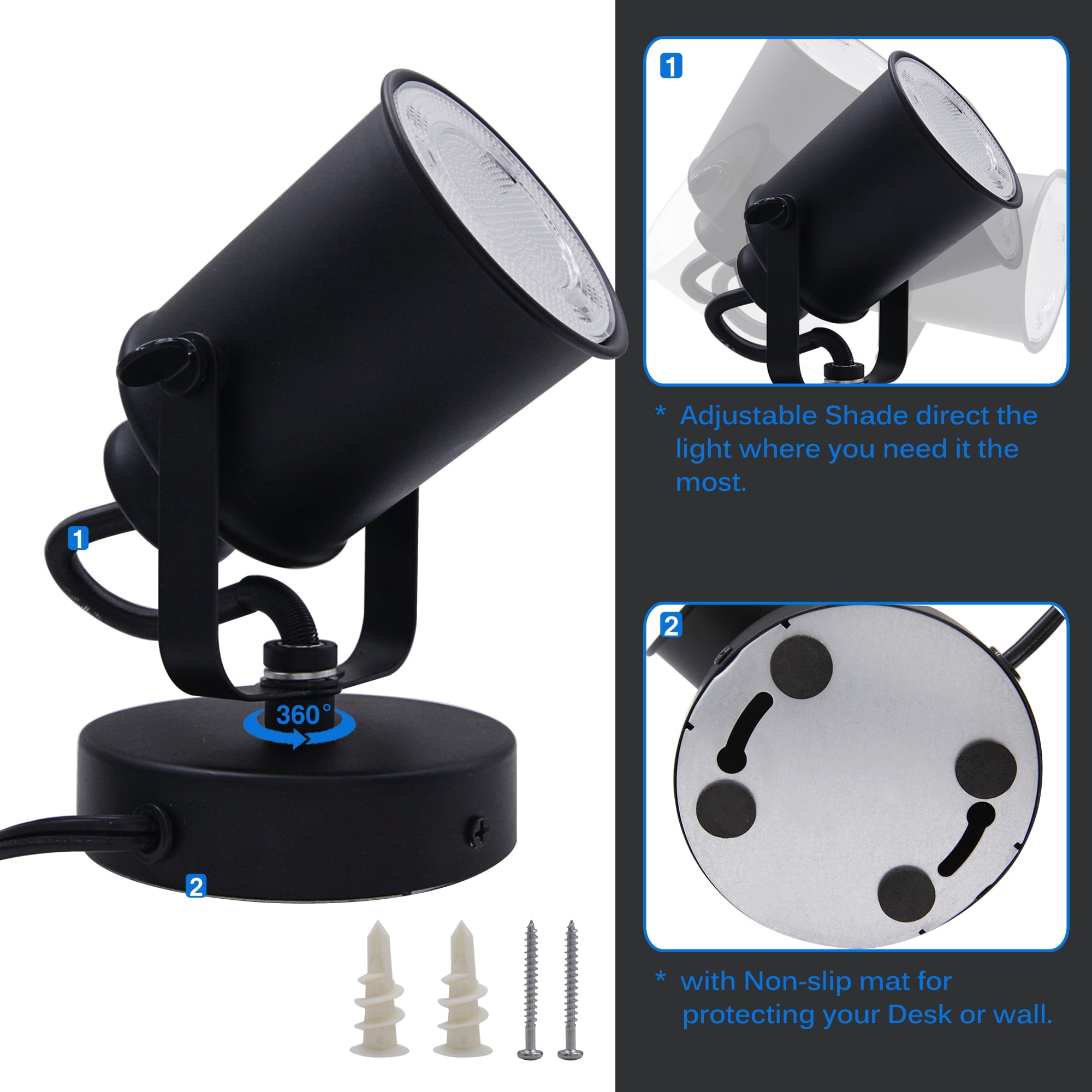 1

360°

2

1

* Adjustable Shade direct the light where you need it the most.

2

* with Non-slip mat for protecting your Desk or wall.