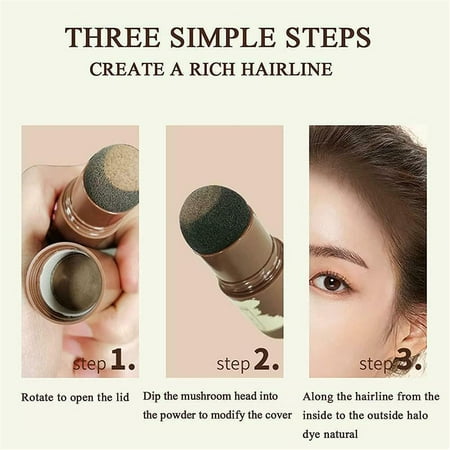 THREE SIMPLE STEPS
CREATE A RICH HAIRLINE

step 1.

Rotate to open the lid

step 2.

Dip the mushroom head into the powder to modify the cover

step 3.

Along the hairline from the inside to the outside halo dye natural