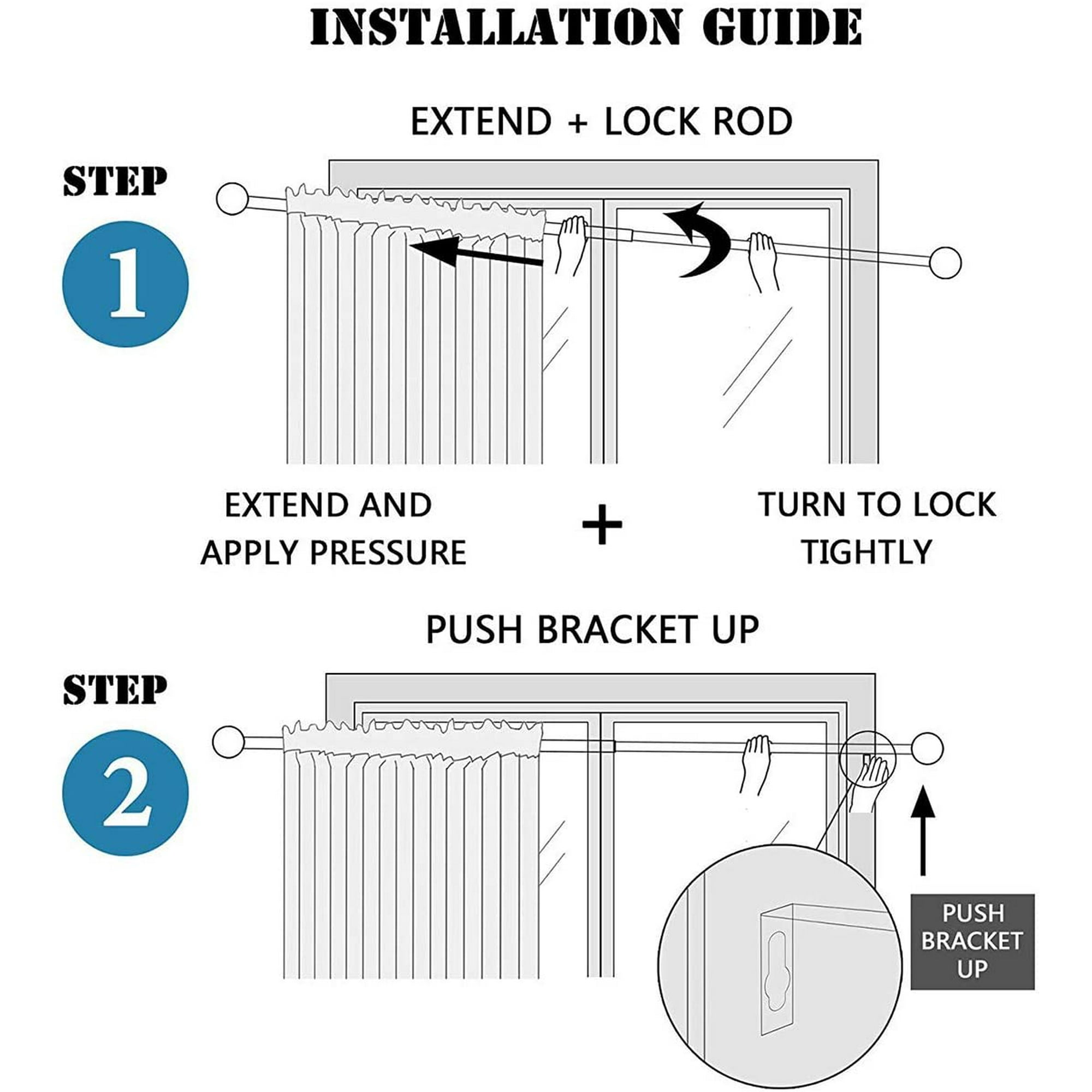 INSTALLATION GUIDE

EXTEND + LOCK ROD

STEP

1

EXTEND AND APPLY PRESSURE

+

TURN TO LOCK TIGHTLY

PUSH BRACKET UP

STEP

2

PUSH BRACKET UP