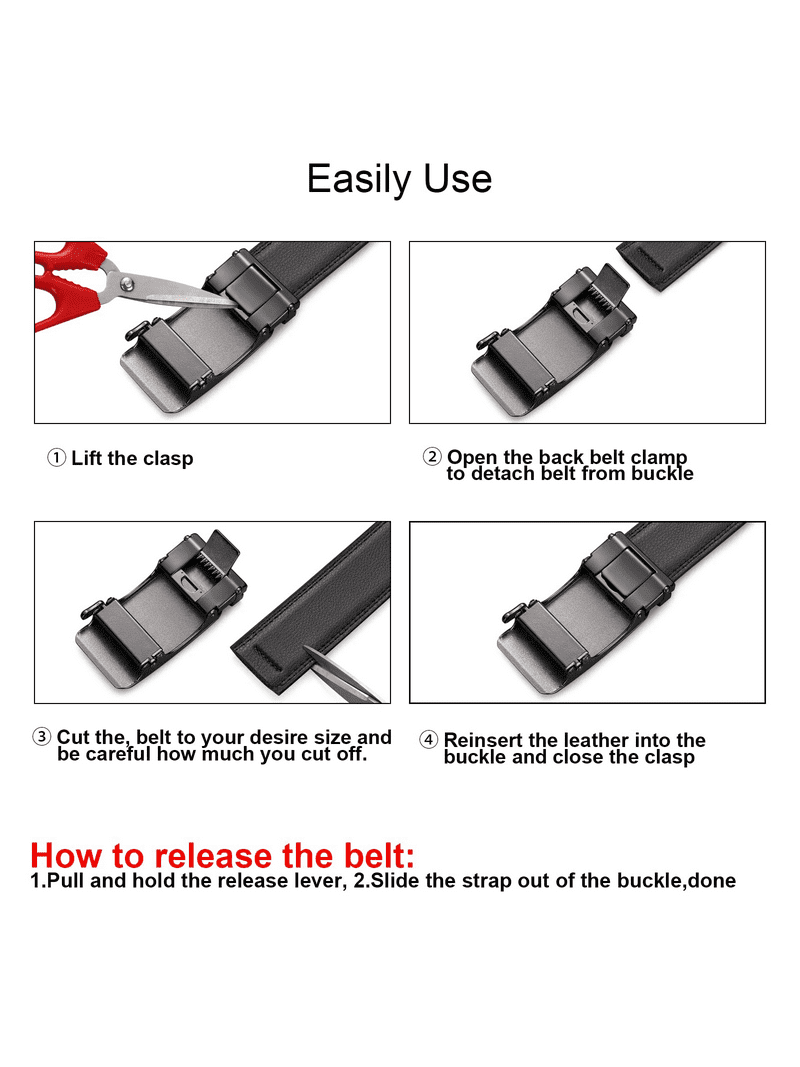 Easily Use

① Lift the clasp

② Open the back belt clamp to detach belt from buckle

③ Cut the, belt to your desire size and be careful how much you cut off.

④ Reinsert the leather into the buckle and close the clasp

How to release the belt:
1.Pull and hold the release lever, 2.Slide the strap out of the buckle,done