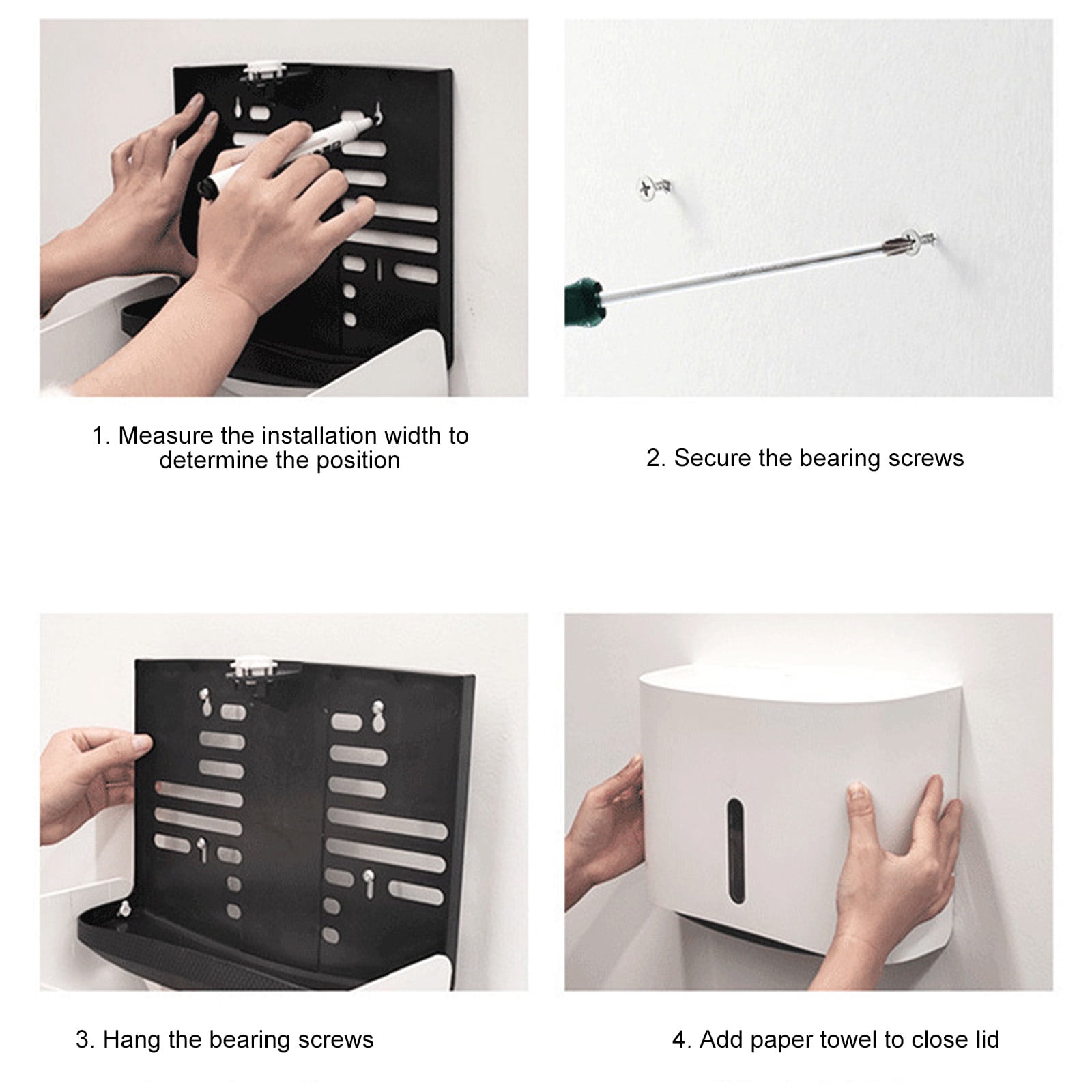 1. Measure the installation width to determine the position

2. Secure the bearing screws

3. Hang the bearing screws

4. Add paper towel to close lid