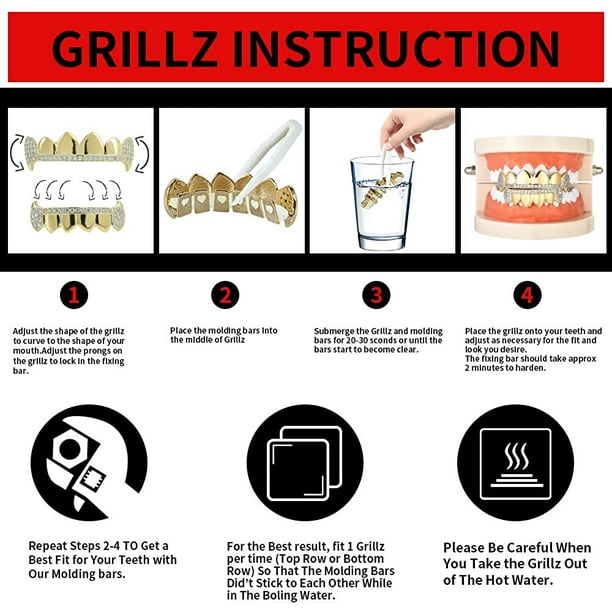 GRILLZ INSTRUCTION

1

Adjust the shape of the grillz to curve to the shape of your mouth.Adjust the prongs on the grillz to lock in the fixing bar.

2

Place the molding bars into the middle of Grillz

3

Submerge the Grillz and molding bars for 20-30 sconds or until the bars start to become clear.

4

Place the grillz onto your teeth and adjust as necessary for the fit and look you desire.
The fixing bar should take approx 2 minutes to harden.

Repeat Steps 2-4 TO Get a Best Fit for Your Teeth with Our Molding bars.

For the Best result, fit 1 Grillz per time (Top Row or Bottom Row) So That The Molding Bars Did't Stick to Each Other While in The Boling Water.

Please Be Careful When You Take the Grillz Out of The Hot Water.