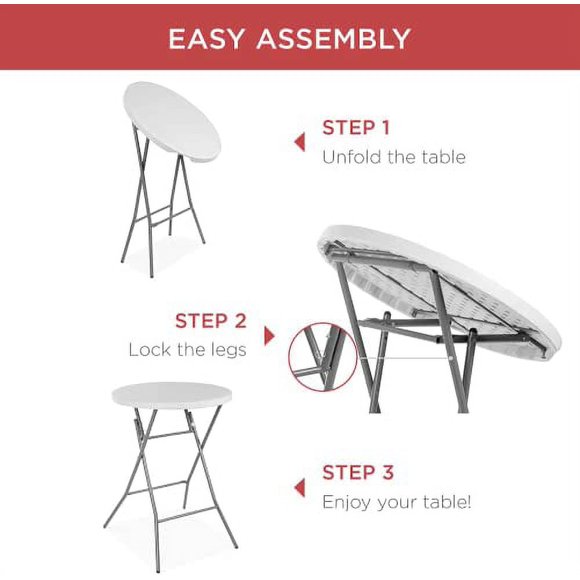 EASY ASSEMBLY

STEP 1
Unfold the table

STEP 2
Lock the legs

STEP 3
Enjoy your table!