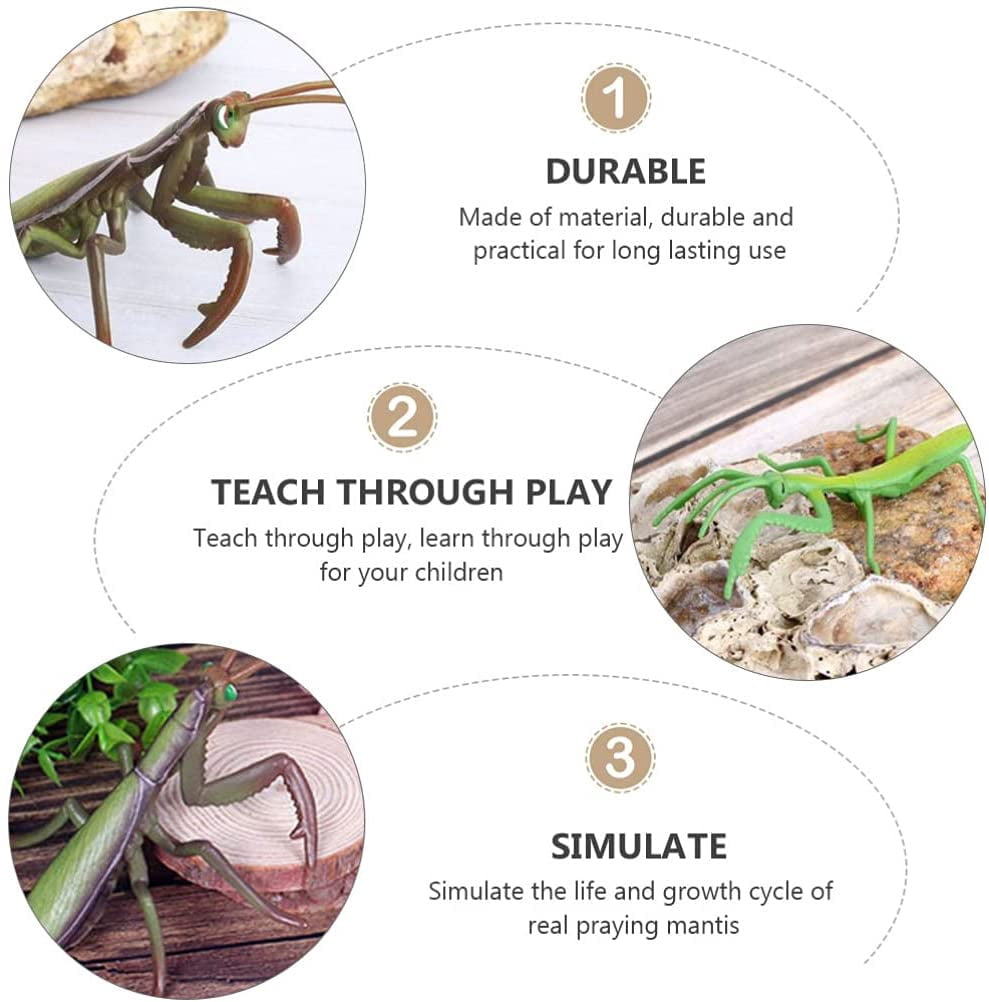 1

DURABLE

Made of material, durable and practical for long lasting use

2

TEACH THROUGH PLAY

Teach through play, learn through play for your children

3

SIMULATE

Simulate the life and growth cycle of real praying mantis