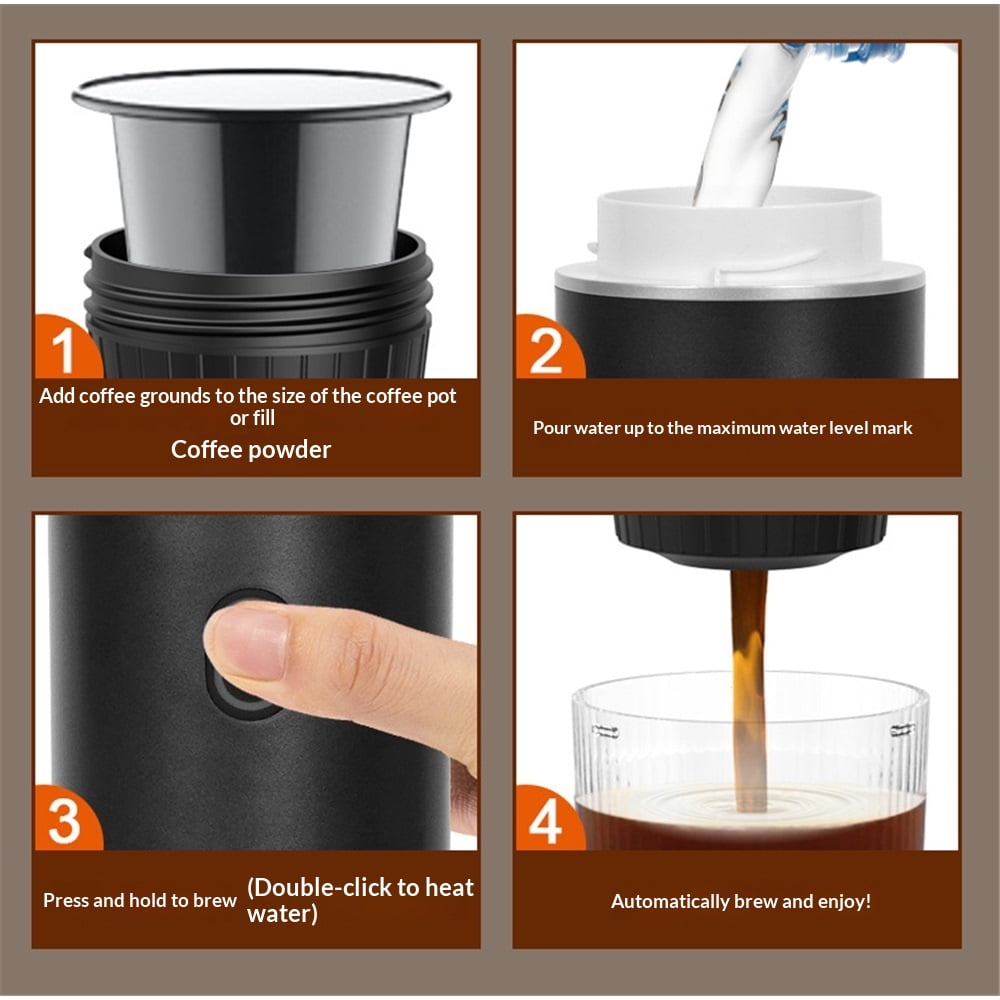 1

Add coffee grounds to the size of the coffee pot or fill

Coffee powder

2

Pour water up to the maximum water level mark

3

Press and hold to brew (Double-click to heat water)

4

Automatically brew and enjoy!