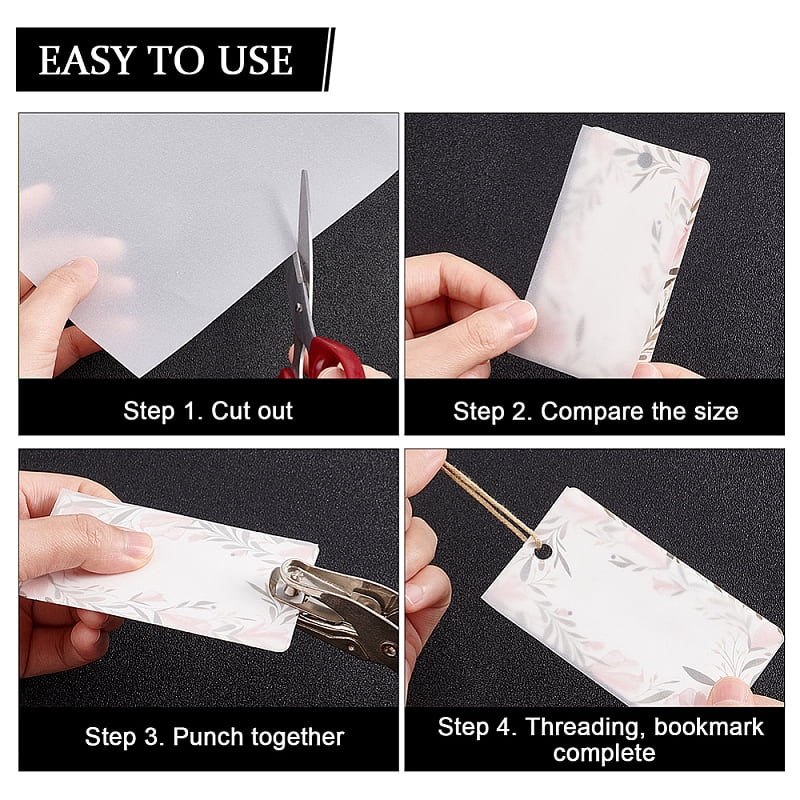 EASY TO USE

Step 1. Cut out

Step 2. Compare the size

Step 3. Punch together

Step 4. Threading, bookmark complete