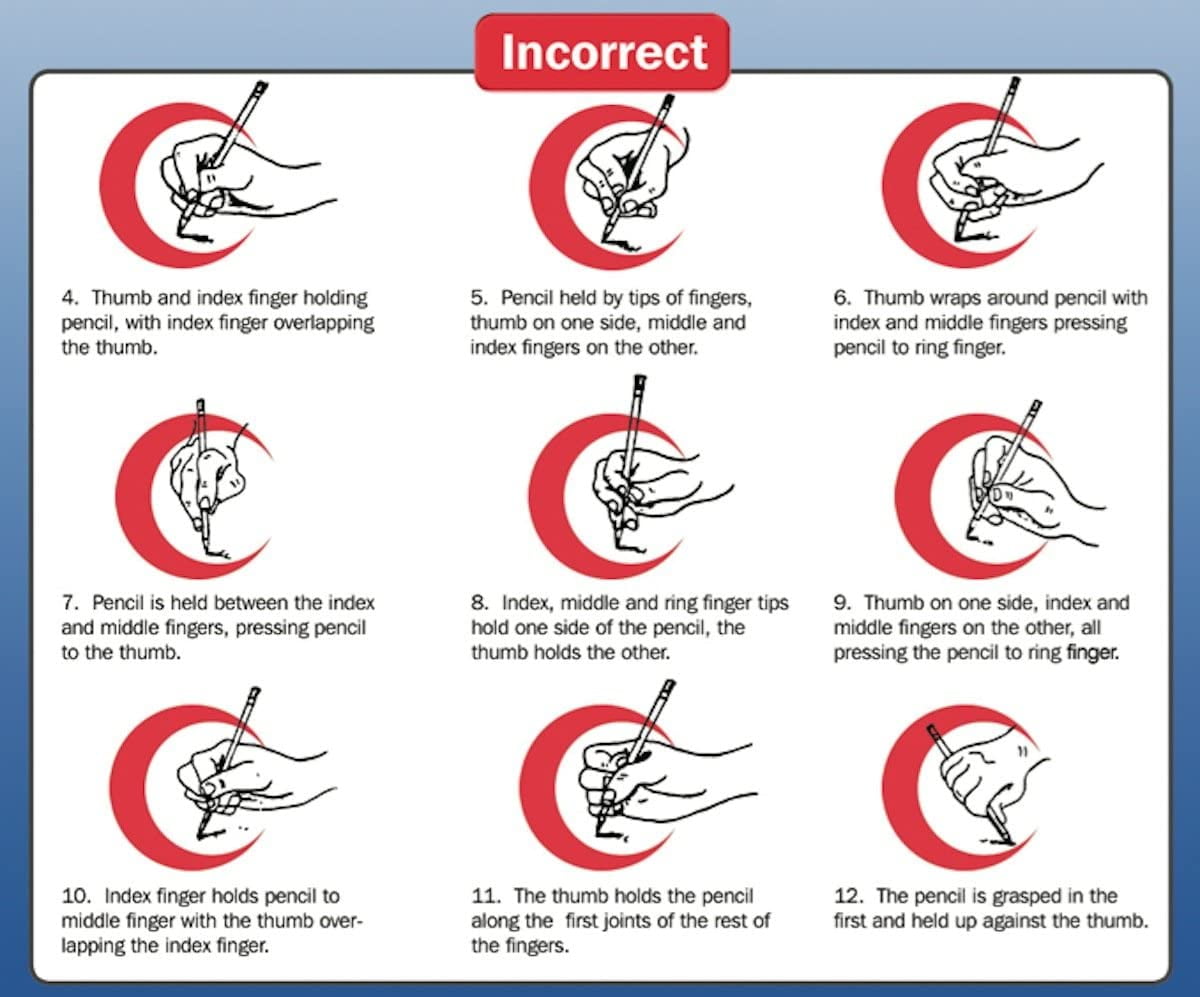 Incorrect

4. Thumb and index finger holding pencil, with index finger overlapping the thumb.

5. Pencil held by tips of fingers, thumb on one side, middle and index fingers on the other.

6. Thumb wraps around pencil with index and middle fingers pressing pencil to ring finger.

7. Pencil is held between the index and middle fingers, pressing pencil to the thumb.

8. Index, middle and ring finger tips hold one side of the pencil, the thumb holds the other.

9. Thumb on one side, index and middle fingers on the other, all pressing the pencil to ring finger.

10. Index finger holds pencil to middle finger with the thumb overlapping the index finger.

11. The thumb holds the pencil along the first joints of the rest of the fingers.

12. The pencil is grasped in the first and held up against the thumb.