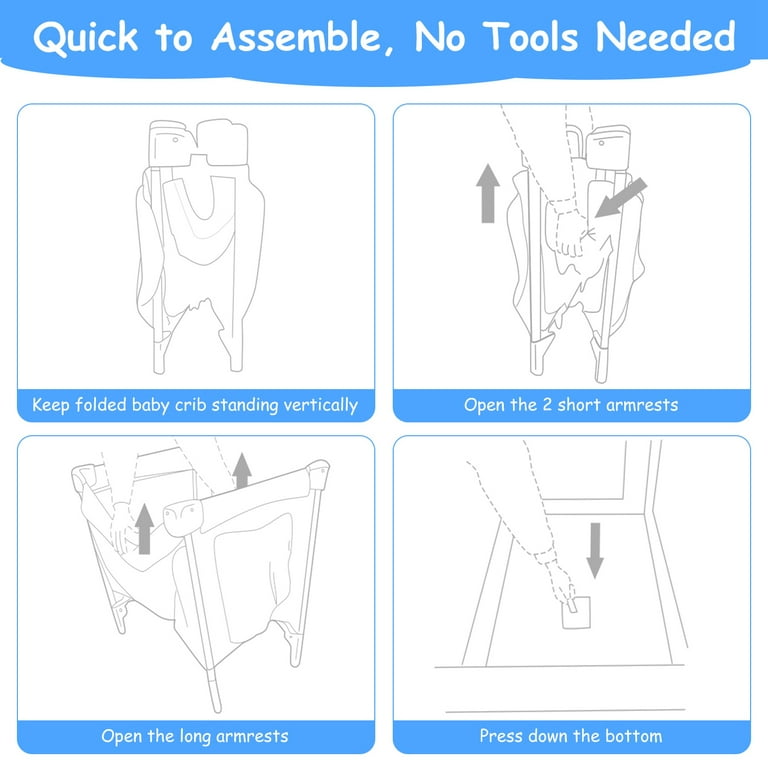 Quick to Assemble, No Tools Needed

Keep folded baby crib standing vertically

Open the 2 short armrests

Open the long armrests

Press down the bottom