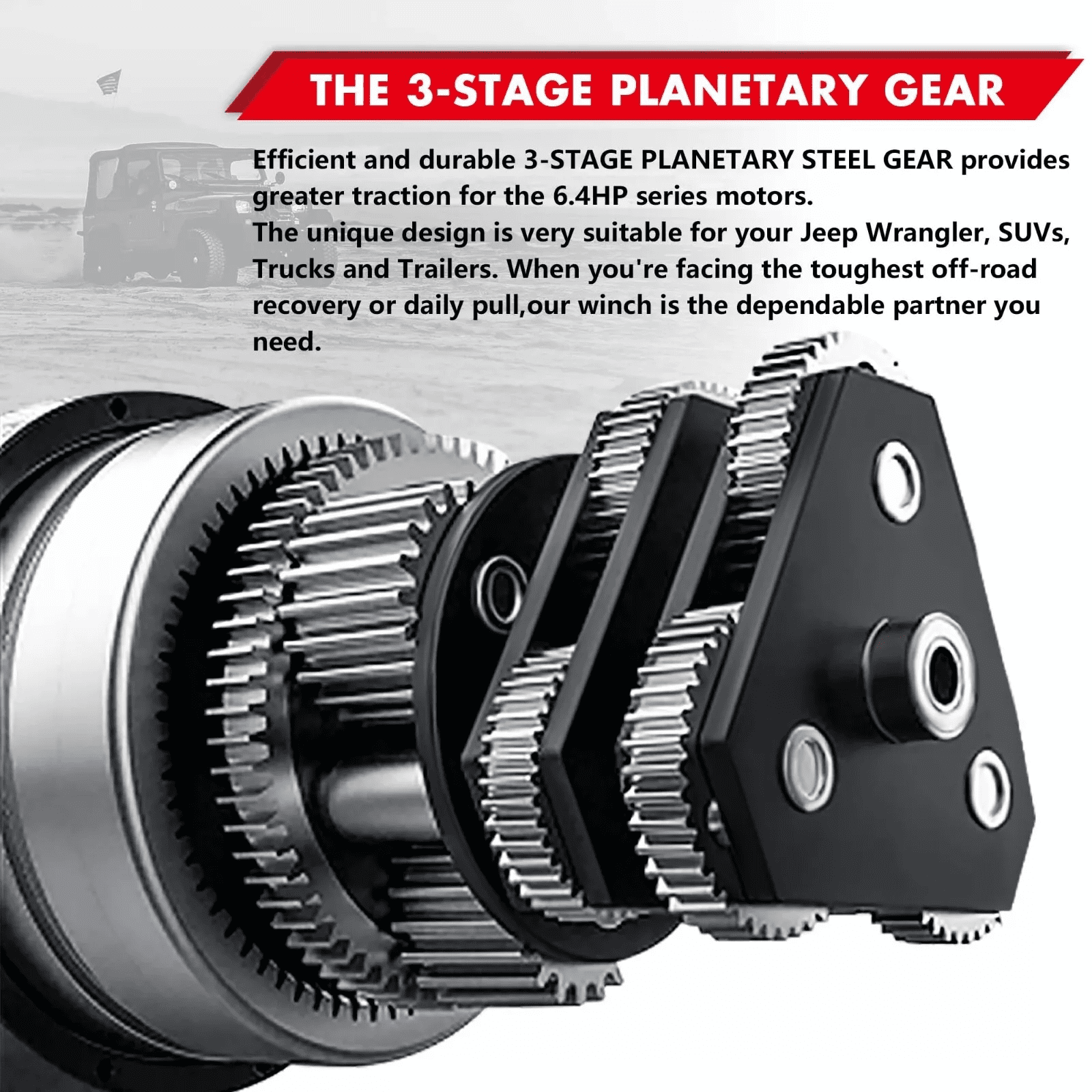 THE 3-STAGE PLANETARY GEAR

Efficient and durable 3-STAGE PLANETARY STEEL GEAR provides greater traction for the 6.4HP series motors.
The unique design is very suitable for your Jeep Wrangler, SUVs, Trucks and Trailers. When you're facing the toughest off-road recovery or daily pull,our winch is the dependable partner you need.