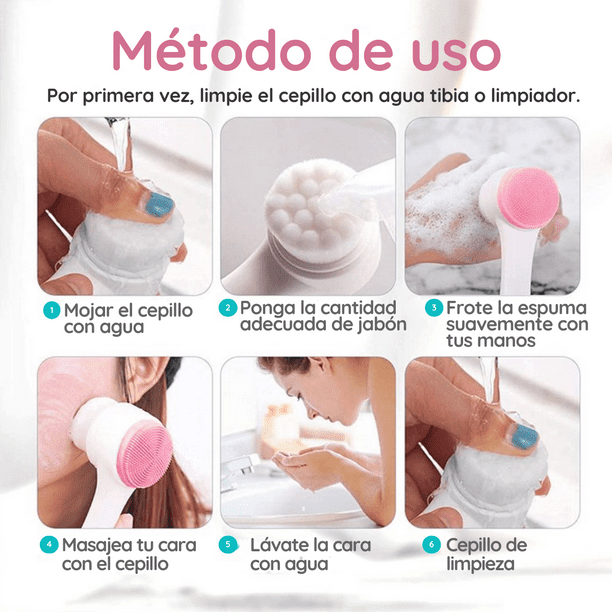 Método de uso

Por primera vez, limpie el cepillo con agua tibia o limpiador.

1 Mojar el cepillo con agua

2 Ponga la cantidad adecuada de jabón

3 Frote la espuma suavemente con tus manos

4 Masajea tu cara con el cepillo

5 Lávate la cara con agua

6 Cepillo de limpieza