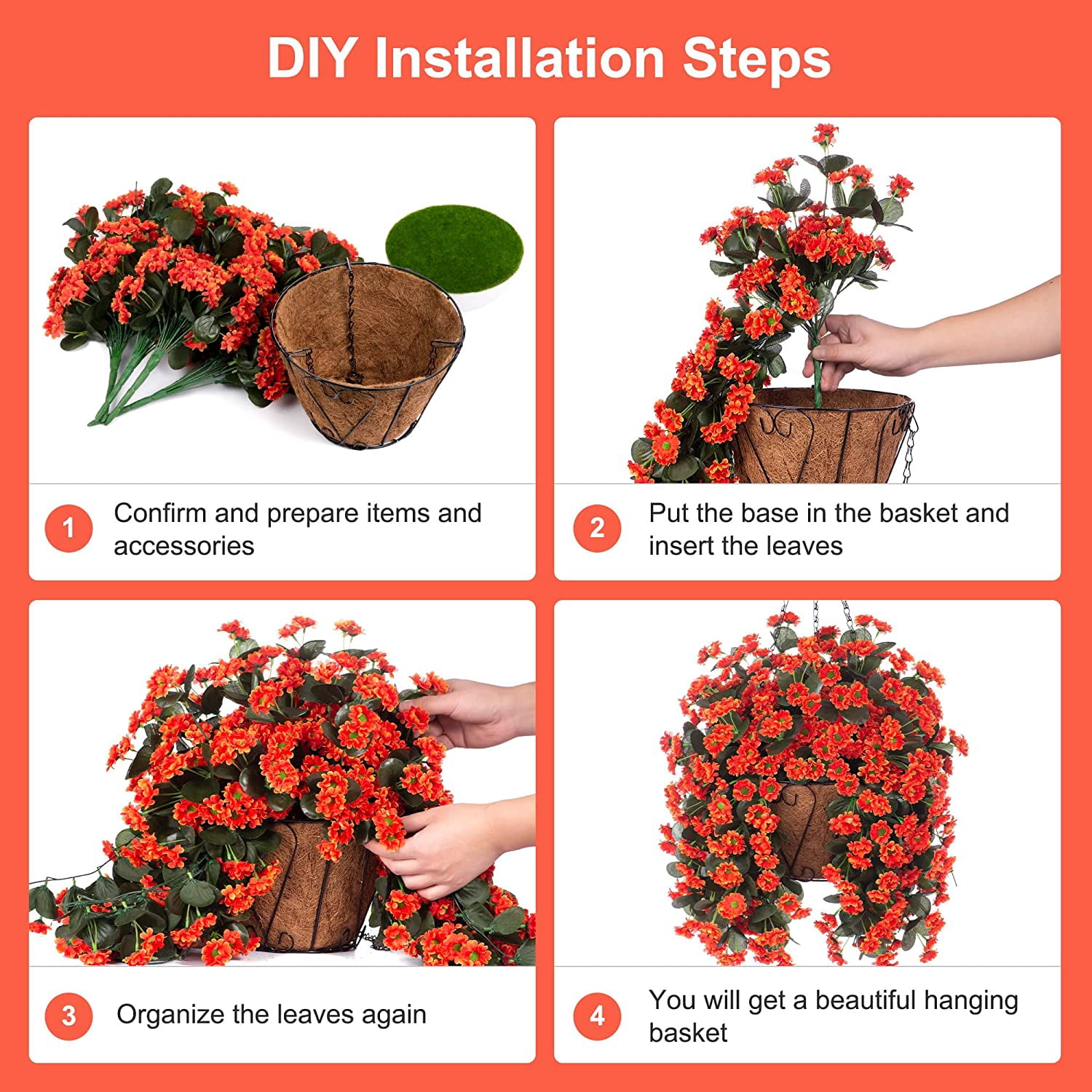 DIY Installation Steps

1 Confirm and prepare items and accessories

2 Put the base in the basket and insert the leaves

3 Organize the leaves again

4 You will get a beautiful hanging basket