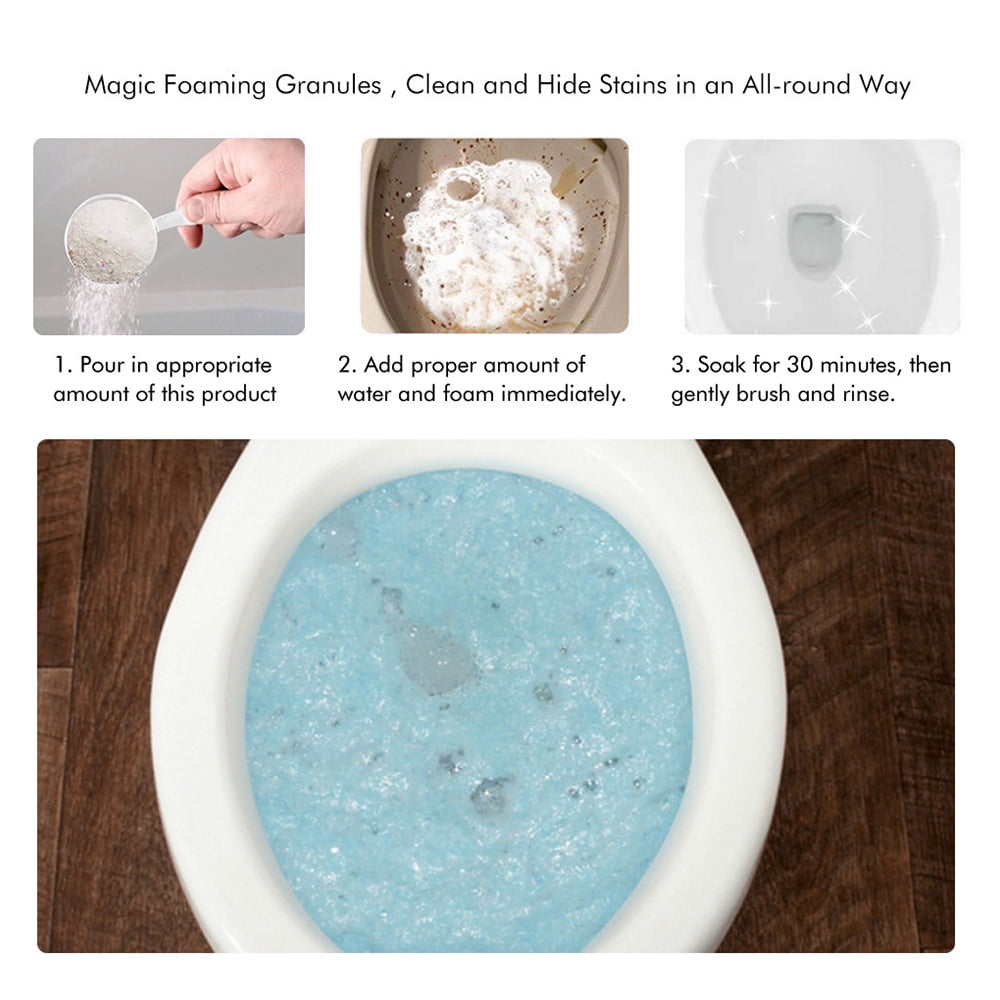 Magic Foaming Granules , Clean and Hide Stains in an All-round Way

1. Pour in appropriate amount of this product

2. Add proper amount of water and foam immediately.

3. Soak for 30 minutes, then gently brush and rinse.