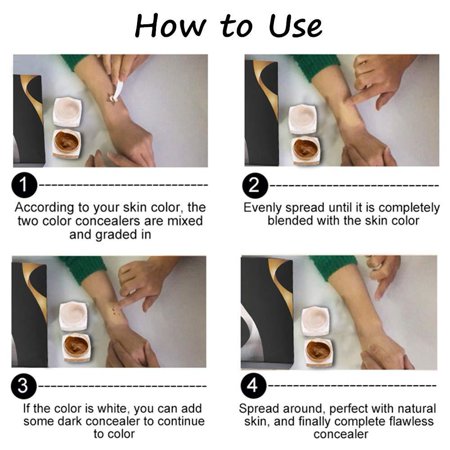 How to Use

1

According to your skin color, the two color concealers are mixed and graded in

2

Evenly spread until it is completely blended with the skin color

3

If the color is white, you can add some dark concealer to continue to color

4

Spread around, perfect with natural skin, and finally complete flawless concealer