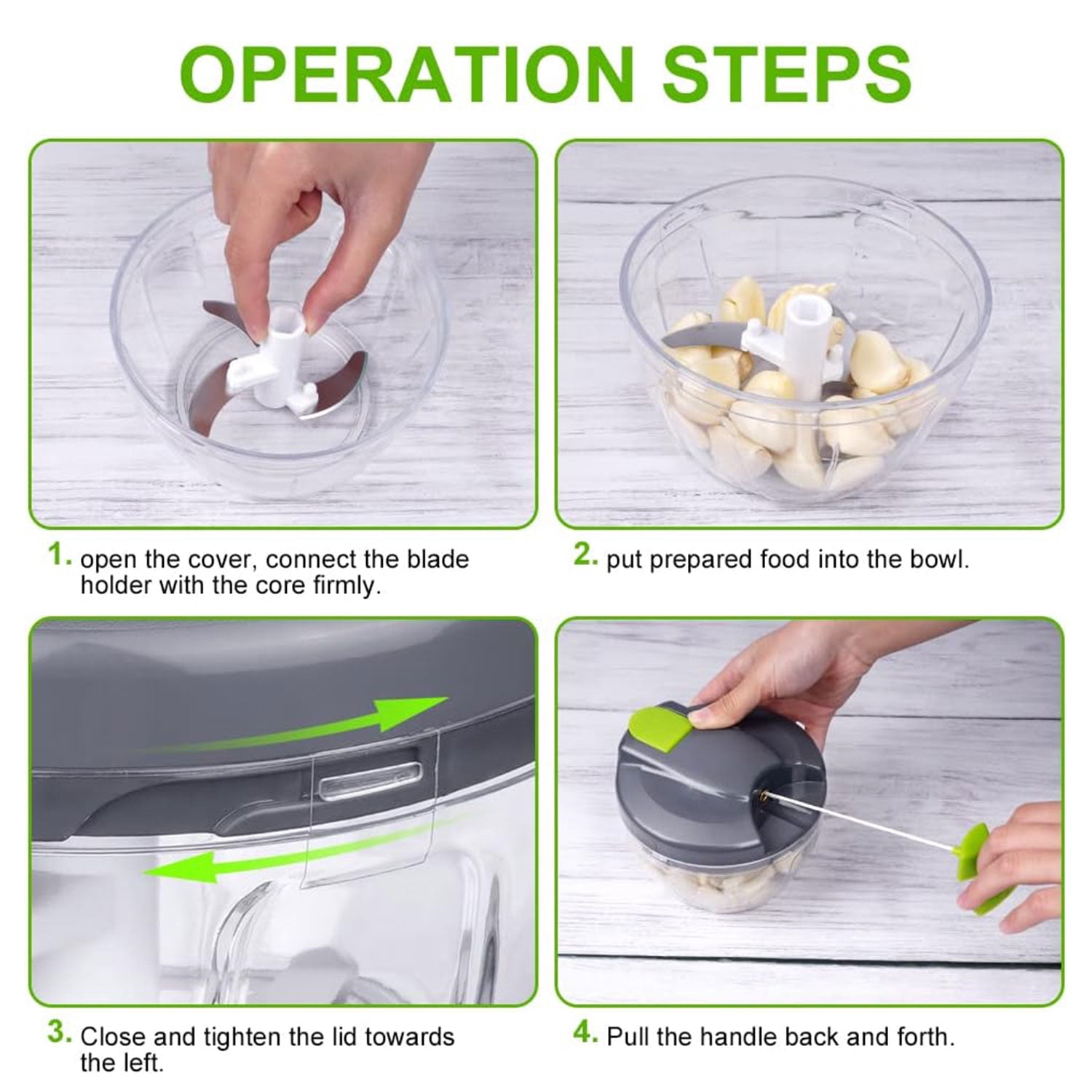 OPERATION STEPS

1. open the cover, connect the blade holder with the core firmly.

2. put prepared food into the bowl.

3. Close and tighten the lid towards the left.

4. Pull the handle back and forth.