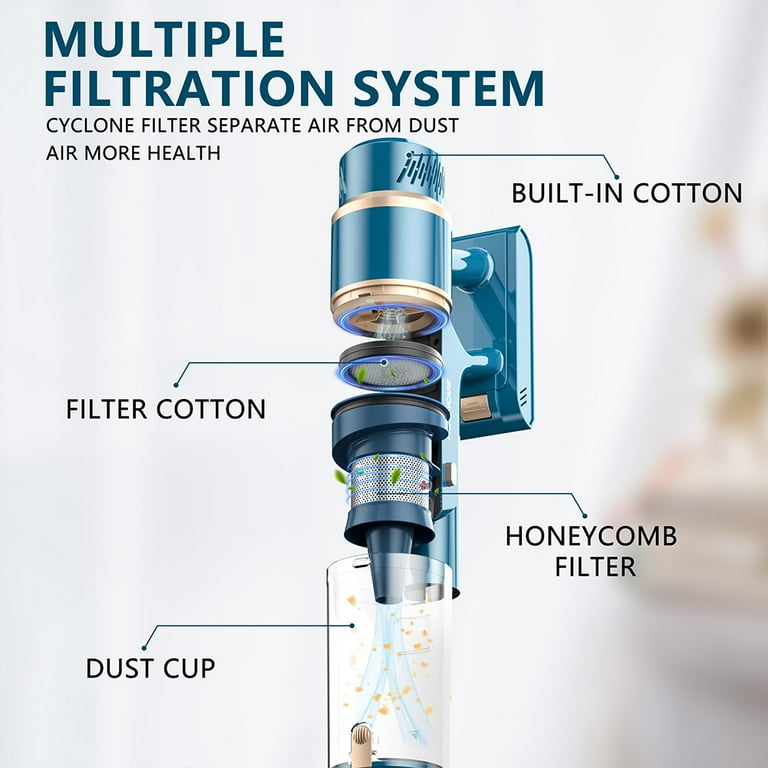 MULTIPLE FILTRATION SYSTEM

CYCLONE FILTER SEPARATE AIR FROM DUST
AIR MORE HEALTH

BUILT-IN COTTON

FILTER COTTON

HONEYCOMB FILTER

DUST CUP