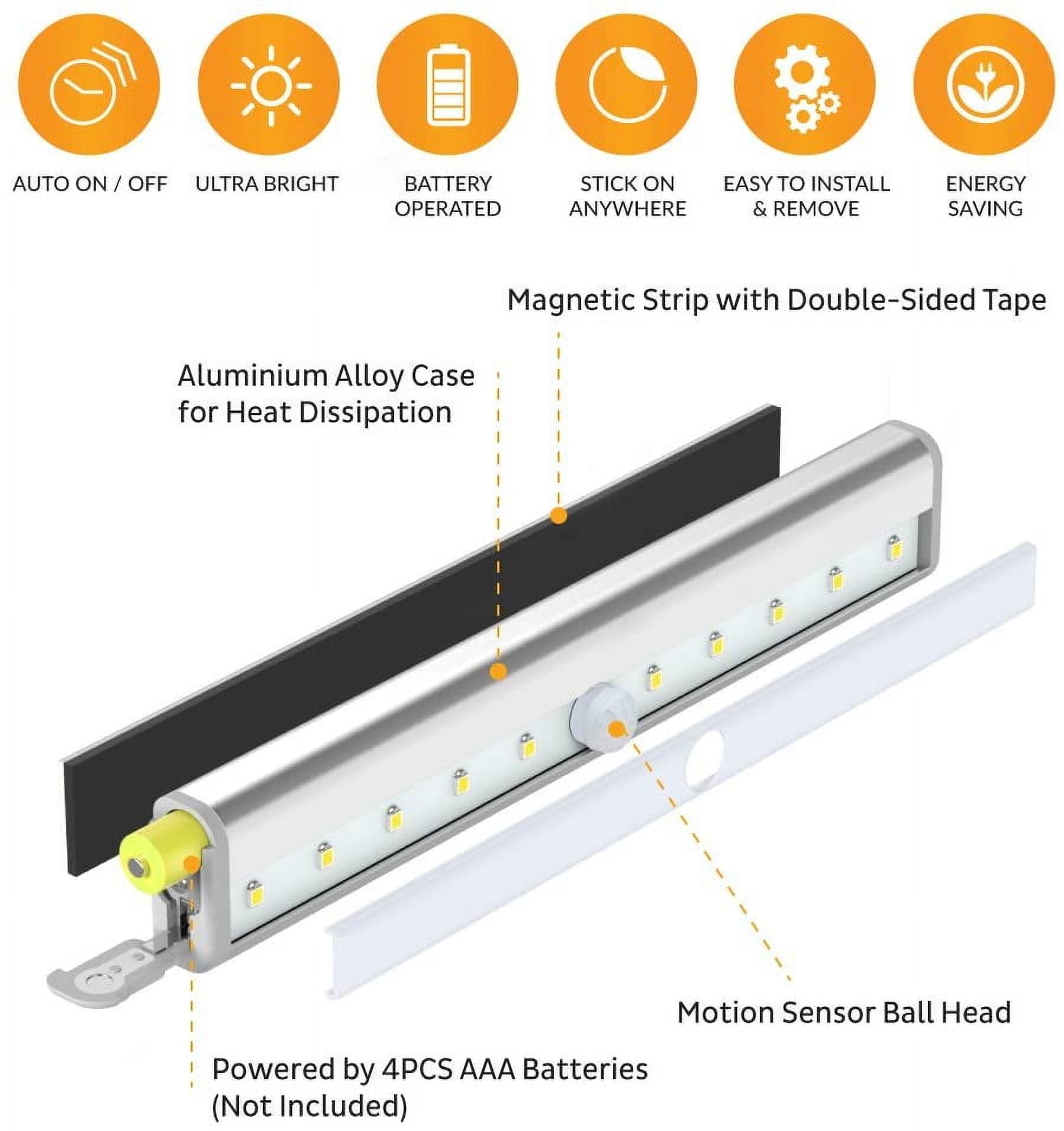 AUTO ON / OFF

ULTRA BRIGHT

BATTERY OPERATED

STICK ON ANYWHERE

EASY TO INSTALL & REMOVE

ENERGY SAVING

Magnetic Strip with Double-Sided Tape

Aluminium Alloy Case for Heat Dissipation

Motion Sensor Ball Head

Powered by 4PCS AAA Batteries (Not Included)