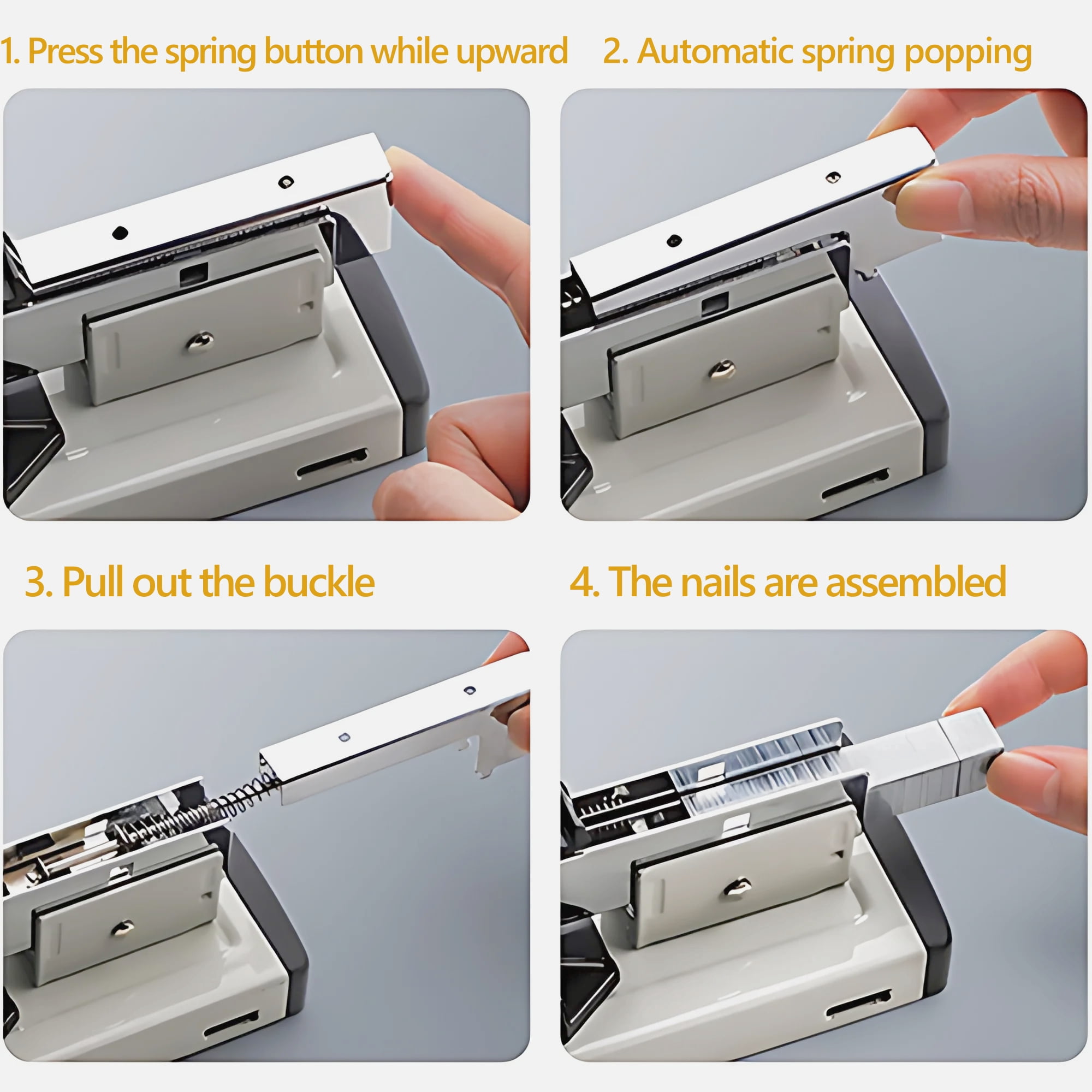 1. Press the spring button while upward

2. Automatic spring popping

3. Pull out the buckle

4. The nails are assembled