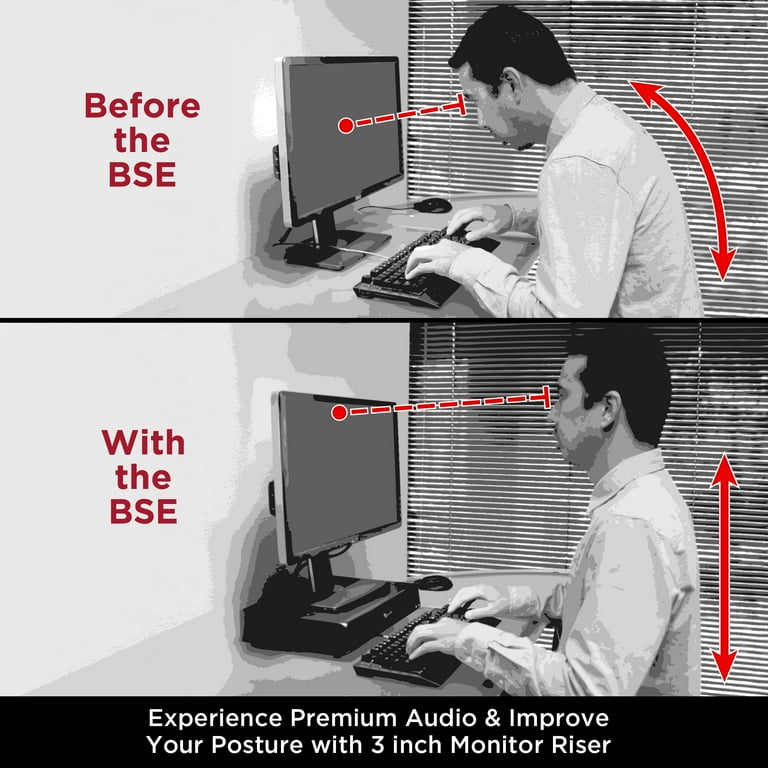 Before the BSE

With the BSE

Experience Premium Audio & Improve Your Posture with 3 inch Monitor Riser