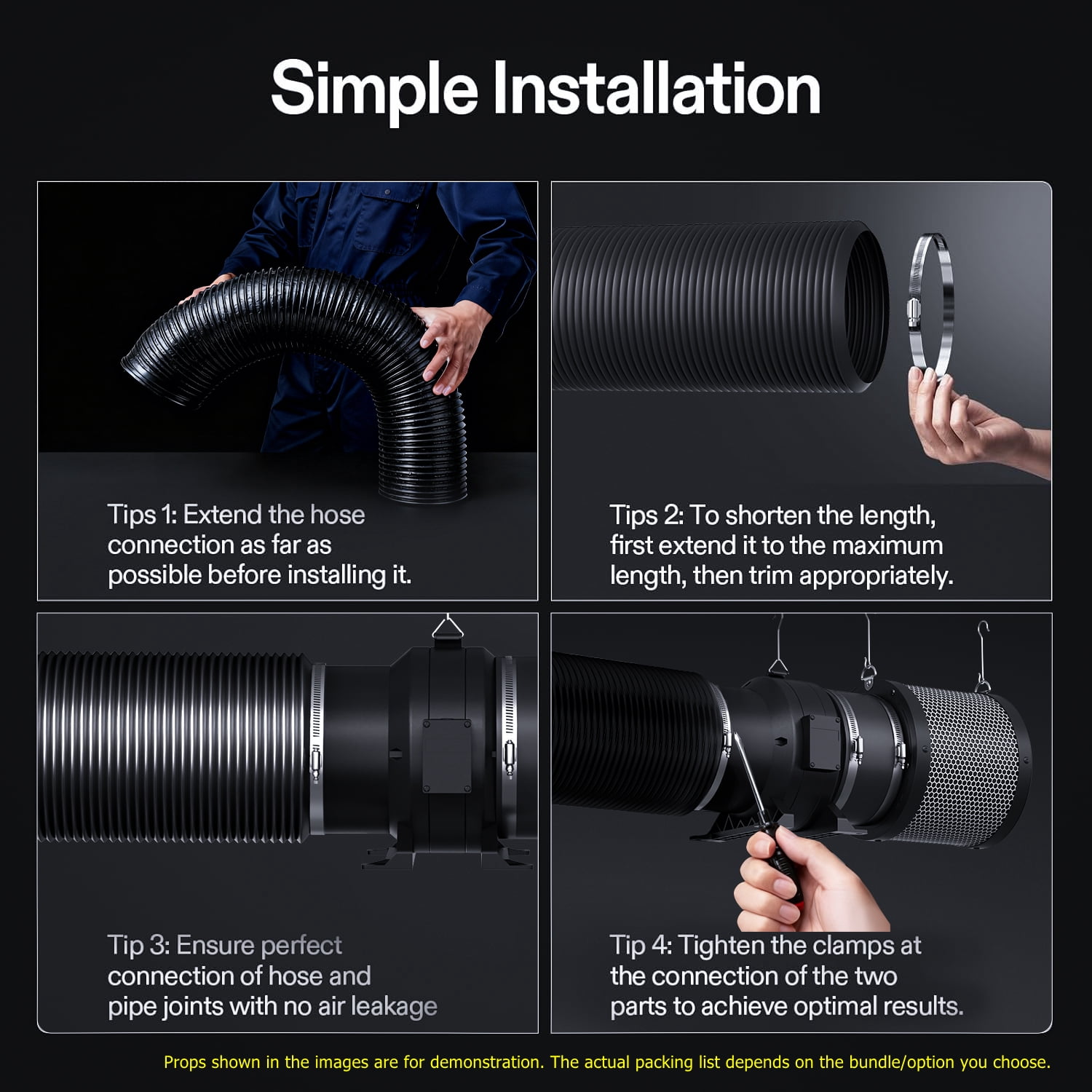 Simple Installation

Tips 1: Extend the hose connection as far as possible before installing it.

Tips 2: To shorten the length, first extend it to the maximum length, then trim appropriately.

Tip 3: Ensure perfect connection of hose and pipe joints with no air leakage

Tip 4: Tighten the clamps at the connection of the two parts to achieve optimal results.

Props shown in the images are for demonstration. The actual packing list depends on the bundle/option you choose.