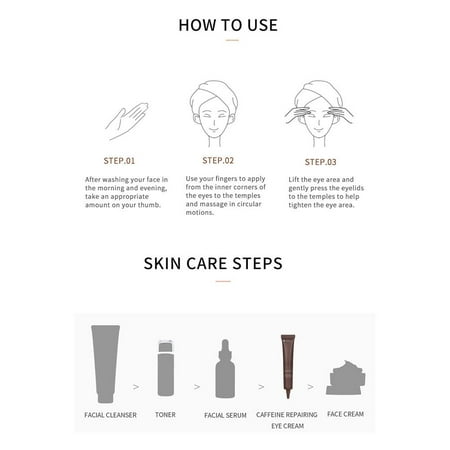 HOW TO USE

STEP.01

After washing your face in the morning and evening, take an appropriate amount on your thumb.

STEP.02

Use your fingers to apply from the inner corners of the eyes to the temples and massage in circular motions.

STEP.03

Lift the eye area and gently press the eyelids to the temples to help tighten the eye area.

SKIN CARE STEPS

FACIAL CLEANSER > TONER > FACIAL SERUM > CAFFEINE REPAIRING EYE CREAM > FACE CREAM