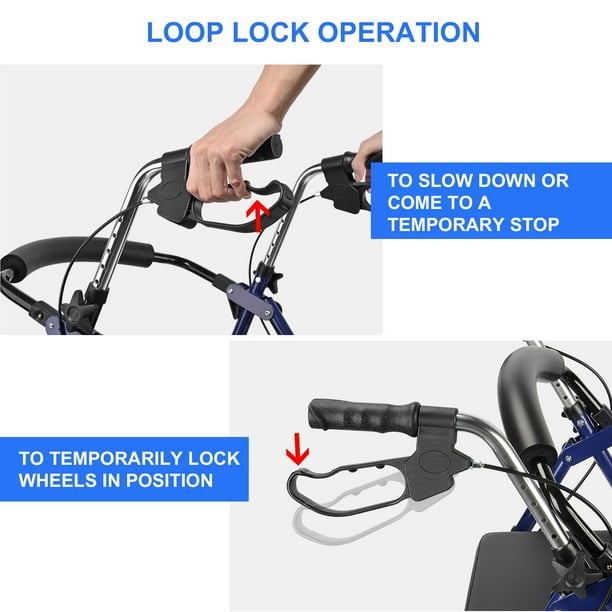 LOOP LOCK OPERATION

TO SLOW DOWN OR COME TO A TEMPORARY STOP

TO TEMPORARILY LOCK WHEELS IN POSITION