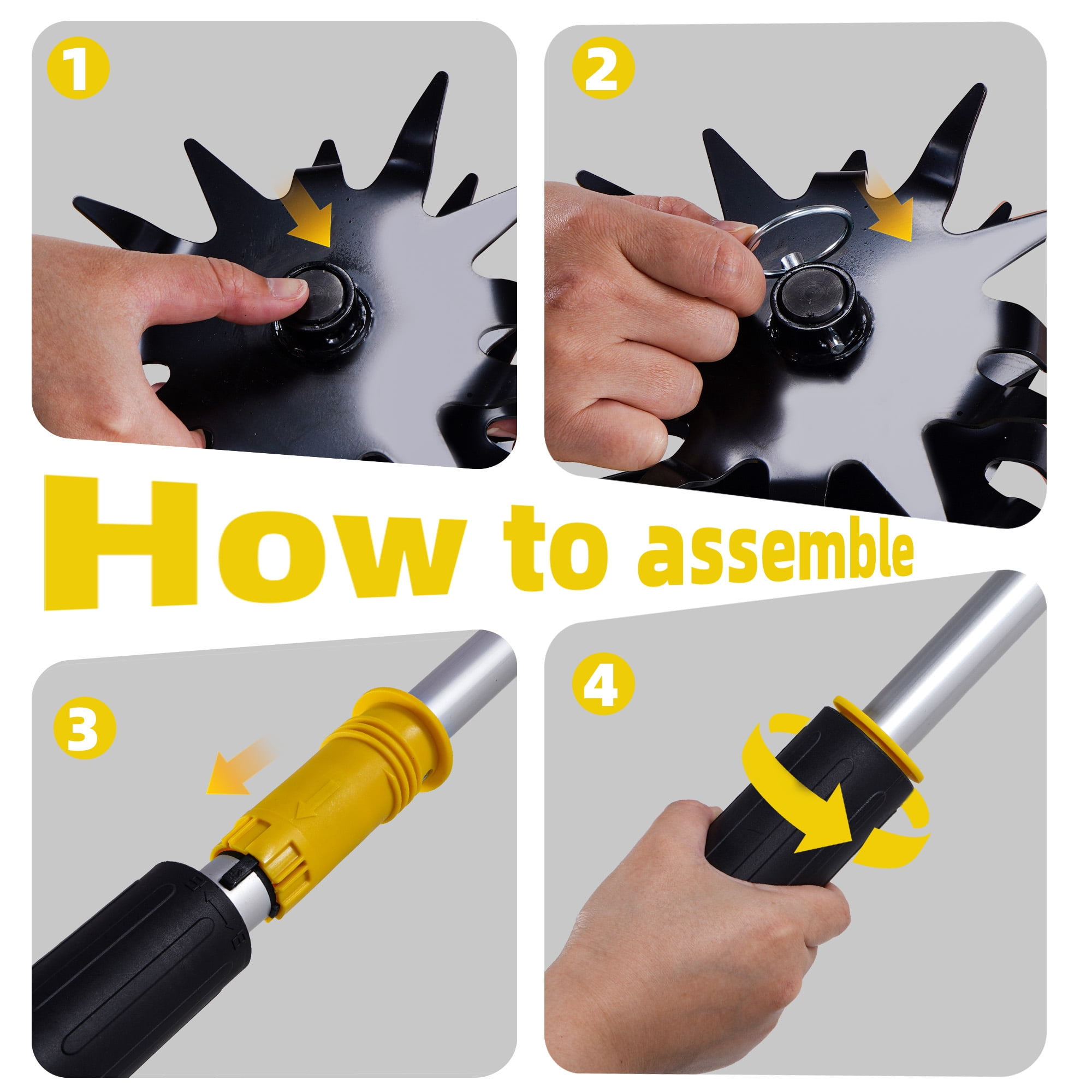 1

2

How to assemble

3

4