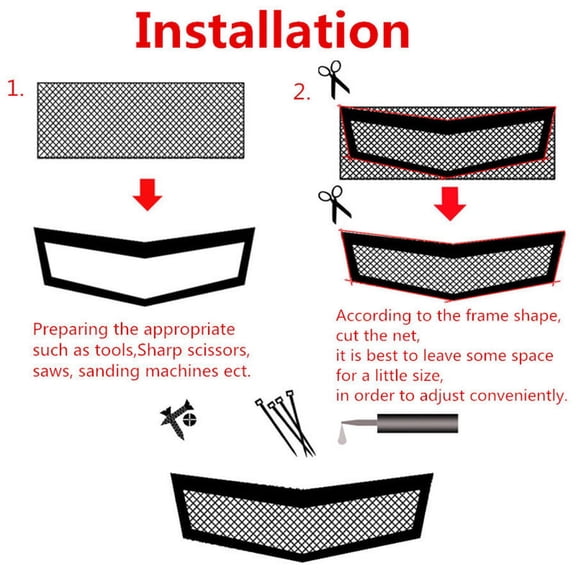 Installation

1.

Preparing the appropriate such as tools,Sharp scissors, saws, sanding machines ect.

2.

According to the frame shape,
cut the net,
it is best to leave some space
for a little size,
in order to adjust conveniently.