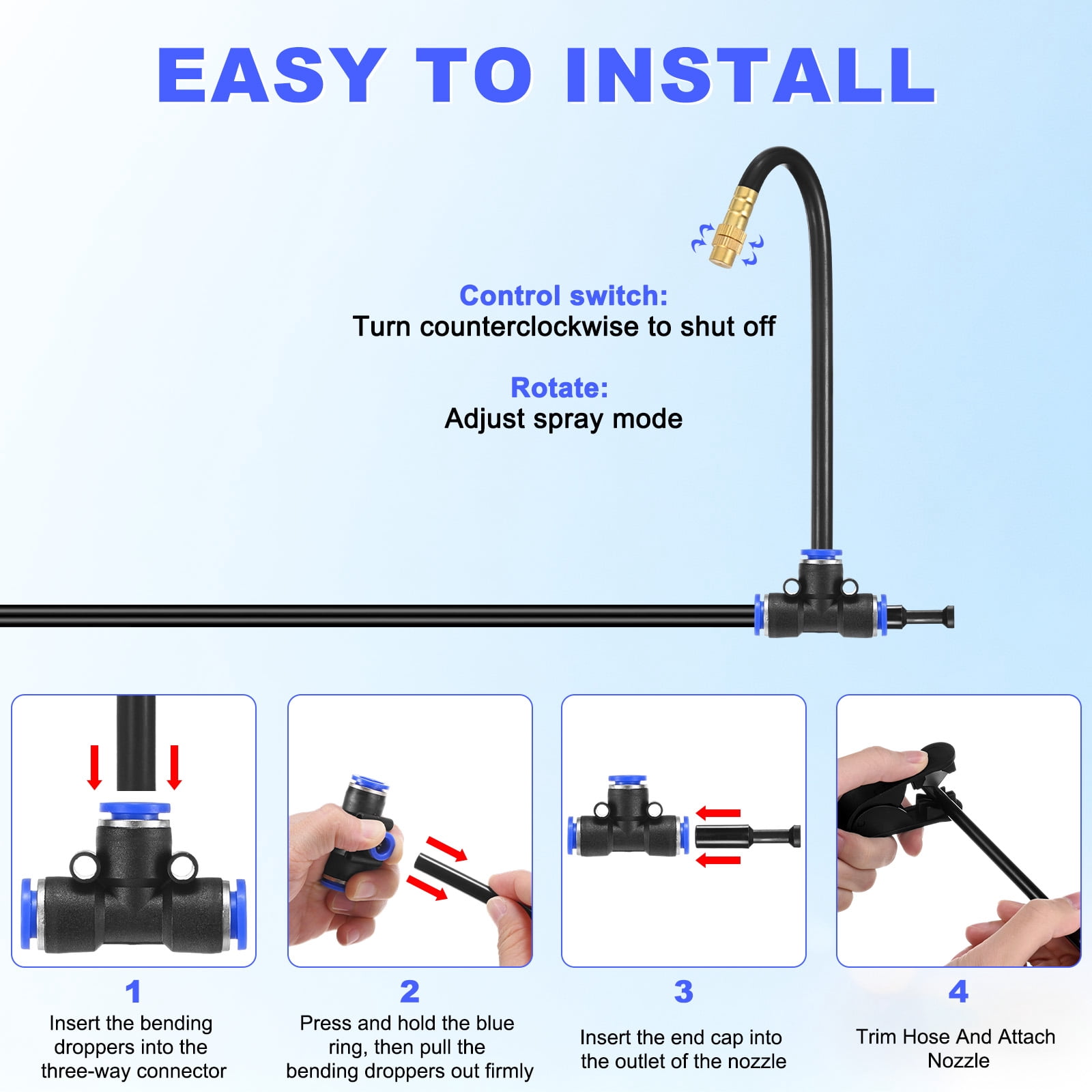 EASY TO INSTALL

Control switch:
Turn counterclockwise to shut off

Rotate:
Adjust spray mode

1
Insert the bending droppers into the three-way connector

2
Press and hold the blue ring, then pull the bending droppers out firmly

3
Insert the end cap into the outlet of the nozzle

4
Trim Hose And Attach Nozzle