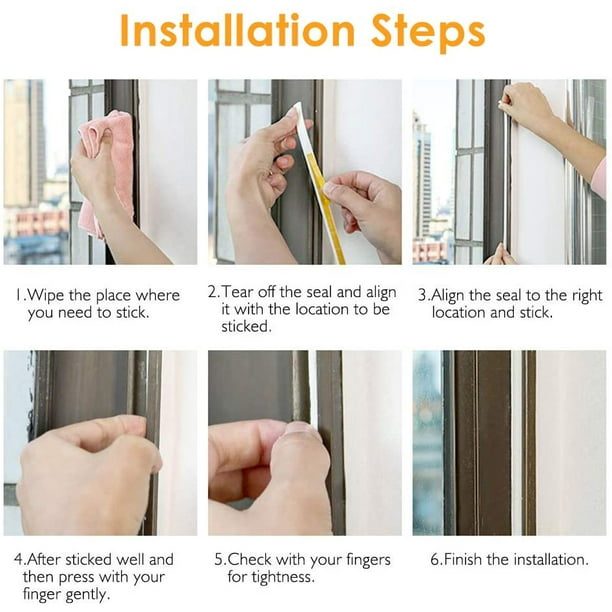 Installation Steps

1.Wipe the place where you need to stick.

2.Tear off the seal and align it with the location to be sticked.

3.Align the seal to the right location and stick.

4.After sticked well and then press with your finger gently.

5.Check with your fingers for tightness.

6.Finish the installation.